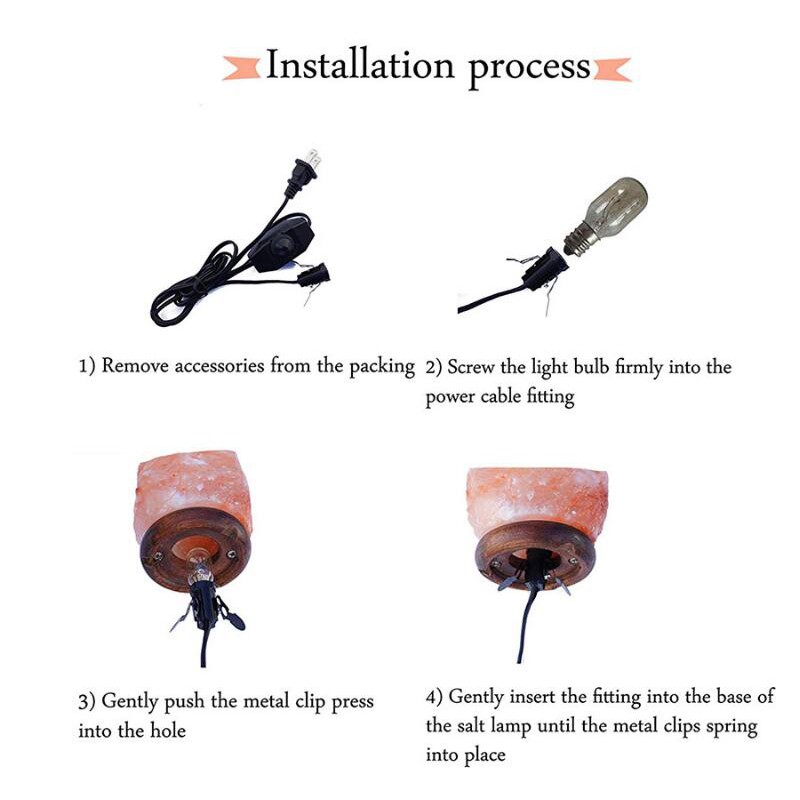 Installation process

1) Remove accessories from the packing

2) Screw the light bulb firmly into the power cable fitting

3) Gently push the metal clip press into the hole

4) Gently insert the fitting into the base of the salt lamp until the metal clips spring into place