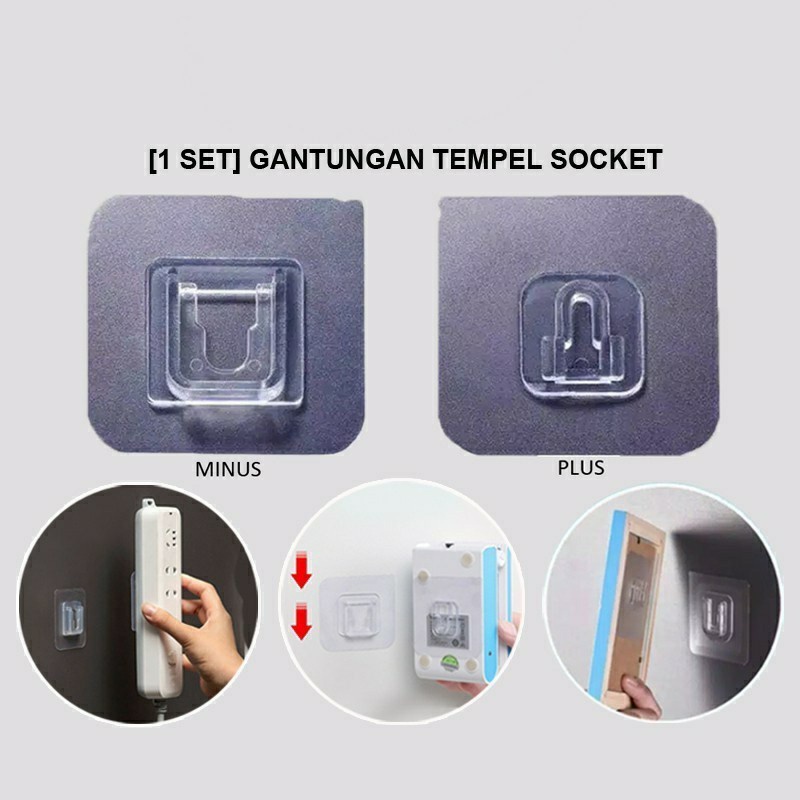 [1 SET] GANTUNGAN TEMPEL SOCKET

MINUS

PLUS