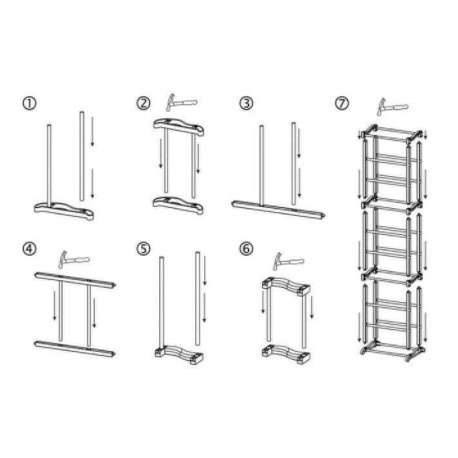 ①
②
③
⑦
④
⑤
⑥