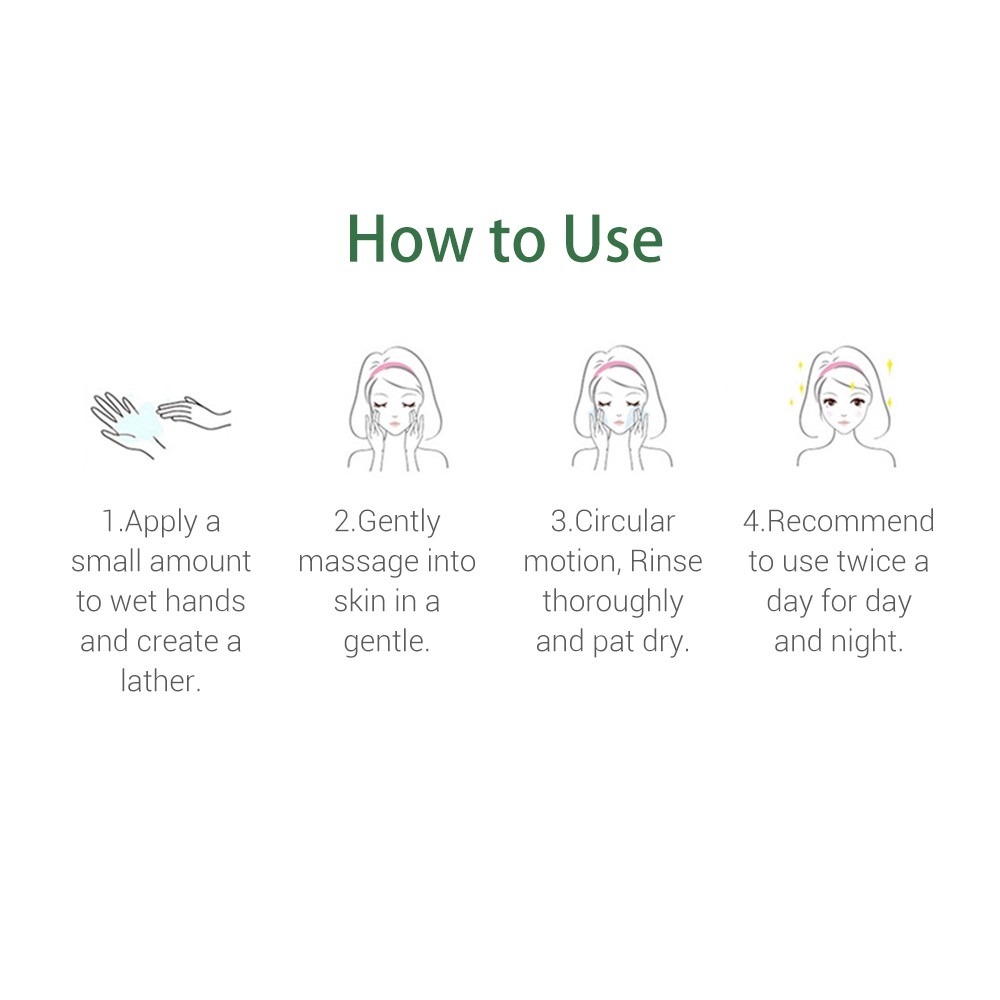 How to Use

1.Apply a small amount to wet hands and create a lather.

2.Gently massage into skin in a gentle.

3.Circular motion, Rinse thoroughly and pat dry.

4.Recommend to use twice a day for day and night.