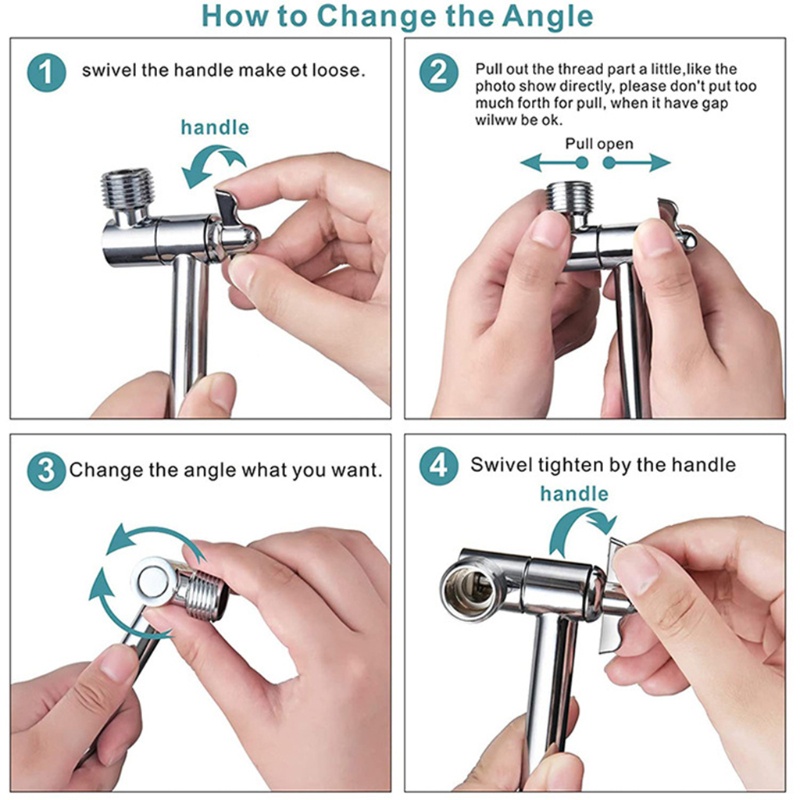 How to Change the Angle

1 swivel the handle make ot loose.

handle

2 Pull out the thread part a little,like the photo show directly, please don't put too much forth for pull, when it have gap wilww be ok.

Pull open

3 Change the angle what you want.

4 Swivel tighten by the handle

handle