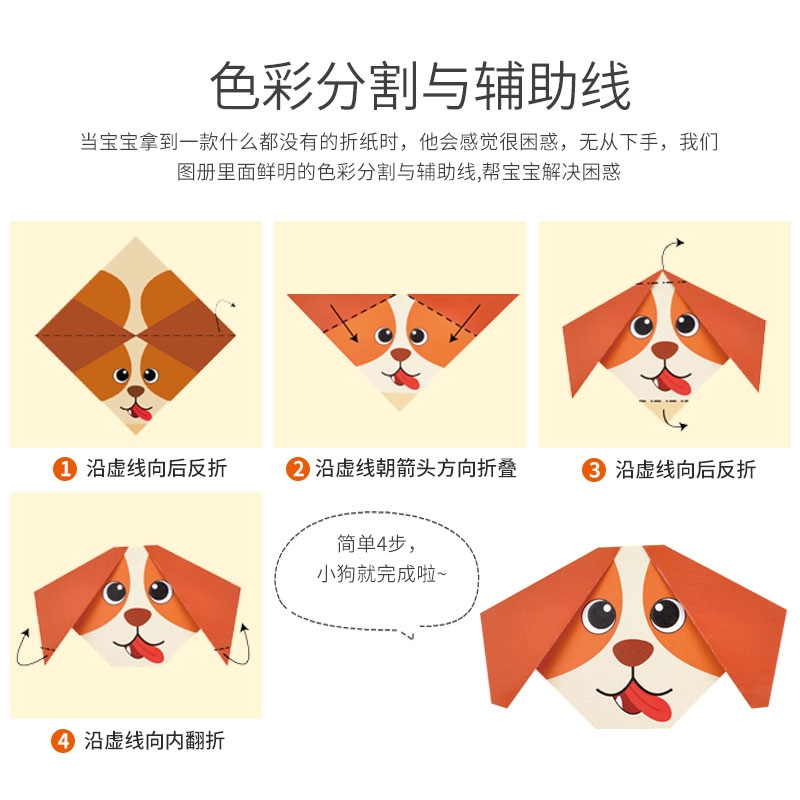 色彩分割与辅助线

当宝宝拿到一款什么都没有的折纸时，他会感觉很困惑，无从下手，我们图册里面鲜明的色彩分割与辅助线,帮宝宝解决困惑

1 沿虚线向后反折

2 沿虚线朝箭头方向折叠

3 沿虚线向后反折

4 沿虚线向内翻折

简单4步，
小狗就完成啦~