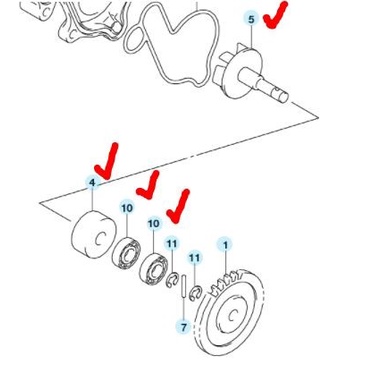 5
4
10
10
11
11
1
7