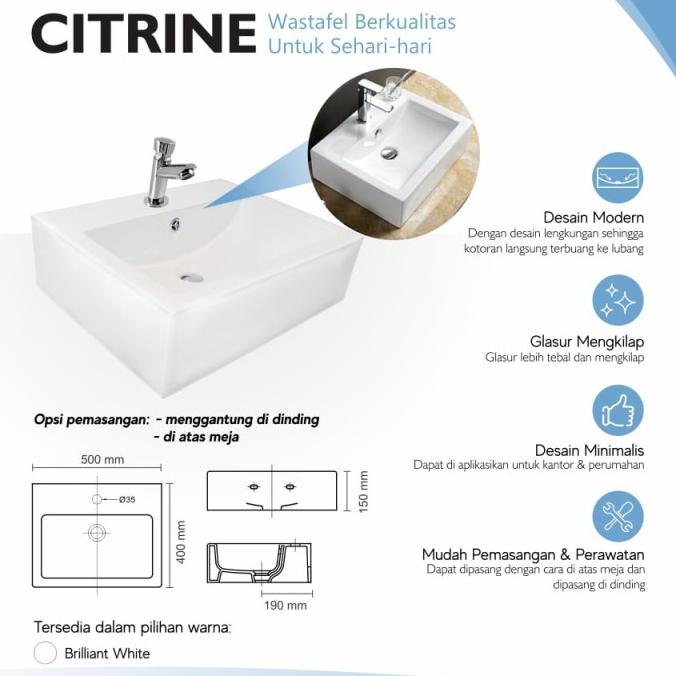 CITRINE Wastafel Berkualitas Untuk Sehari-hari

Desain Modern
Dengan desain lengkungan sehingga kotoran langsung terbuang ke lubang

Glasur Mengkilap
Glasur lebih tebal dan mengkilap

Desain Minimalis
Dapat di aplikasikan untuk kantor & perumahan

Mudah Pemasangan & Perawatan
Dapat dipasang dengan cara di atas meja dan dipasang di dinding

Opsi pemasangan: - menggantung di dinding
- di atas meja

500 mm
Ø35
400 mm
150 mm
190 mm

Tersedia dalam pilihan warna:
Brilliant White