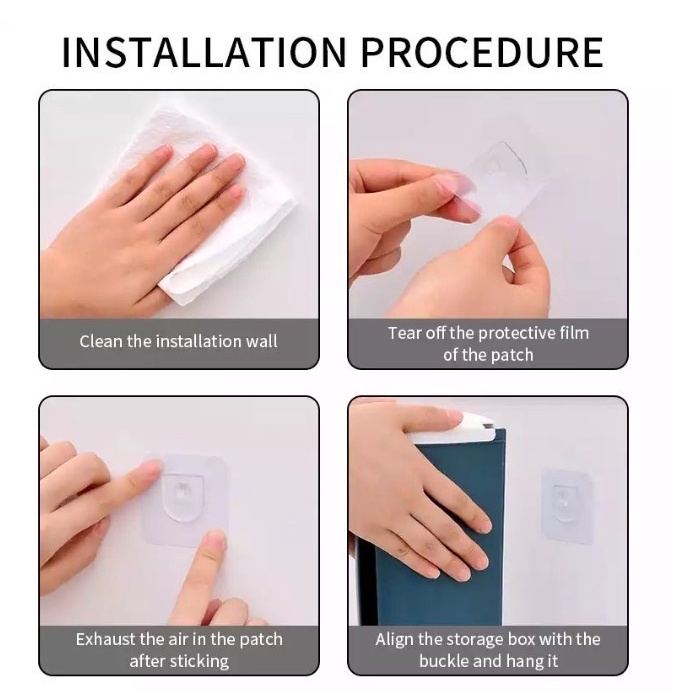 INSTALLATION PROCEDURE

Clean the installation wall

Tear off the protective film of the patch

Exhaust the air in the patch after sticking

Align the storage box with the buckle and hang it