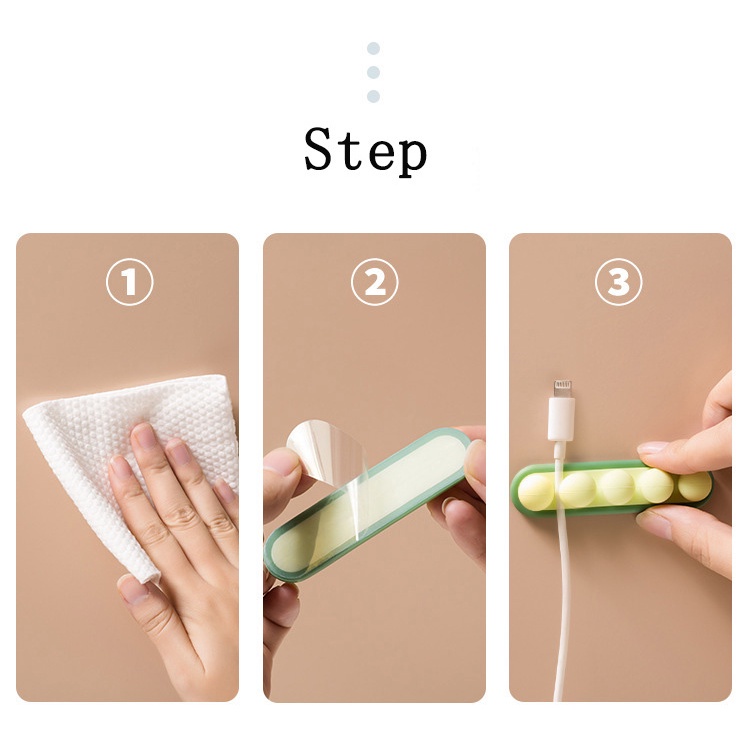 Step

1

2

3