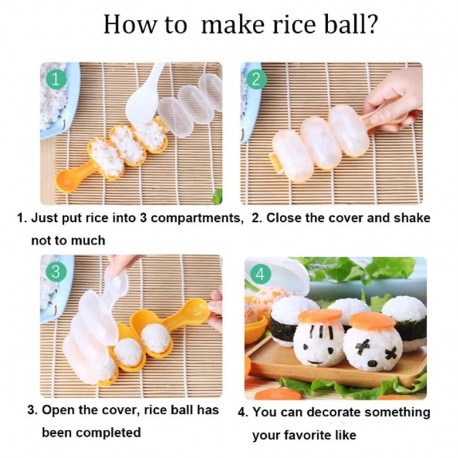 How to make rice ball?

1

2

1. Just put rice into 3 compartments, not to much

2. Close the cover and shake

3

4

3. Open the cover, rice ball has been completed

4. You can decorate something your favorite like