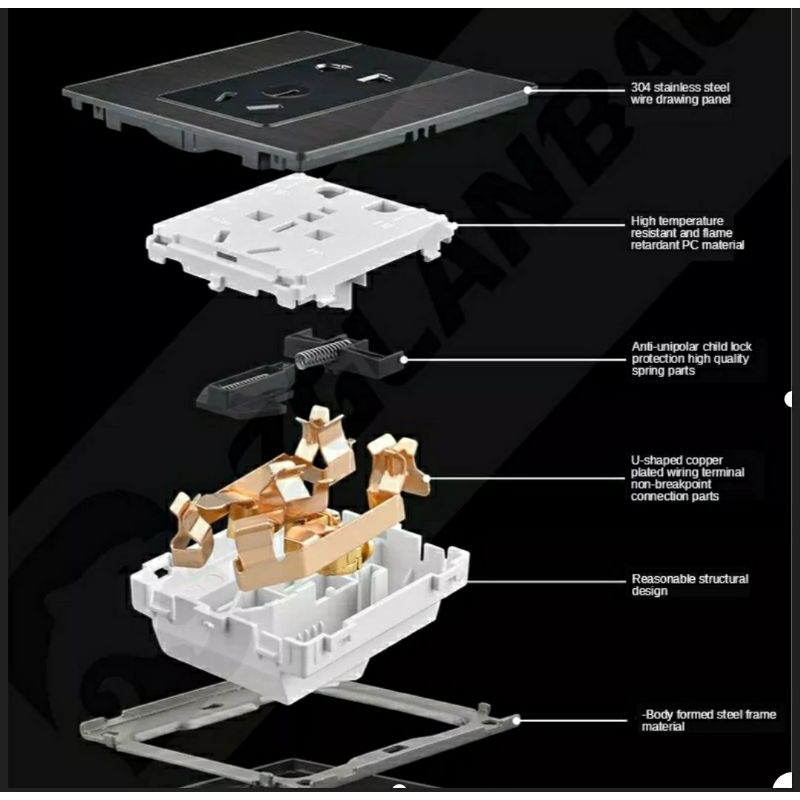 304 stainless steel wire drawing panel

High temperature resistant and flame retardant PC material

Anti-unipolar child lock protection high quality spring parts

U-shaped copper plated wiring terminal non-breakpoint connection parts

Reasonable structural design

-Body formed steel frame material