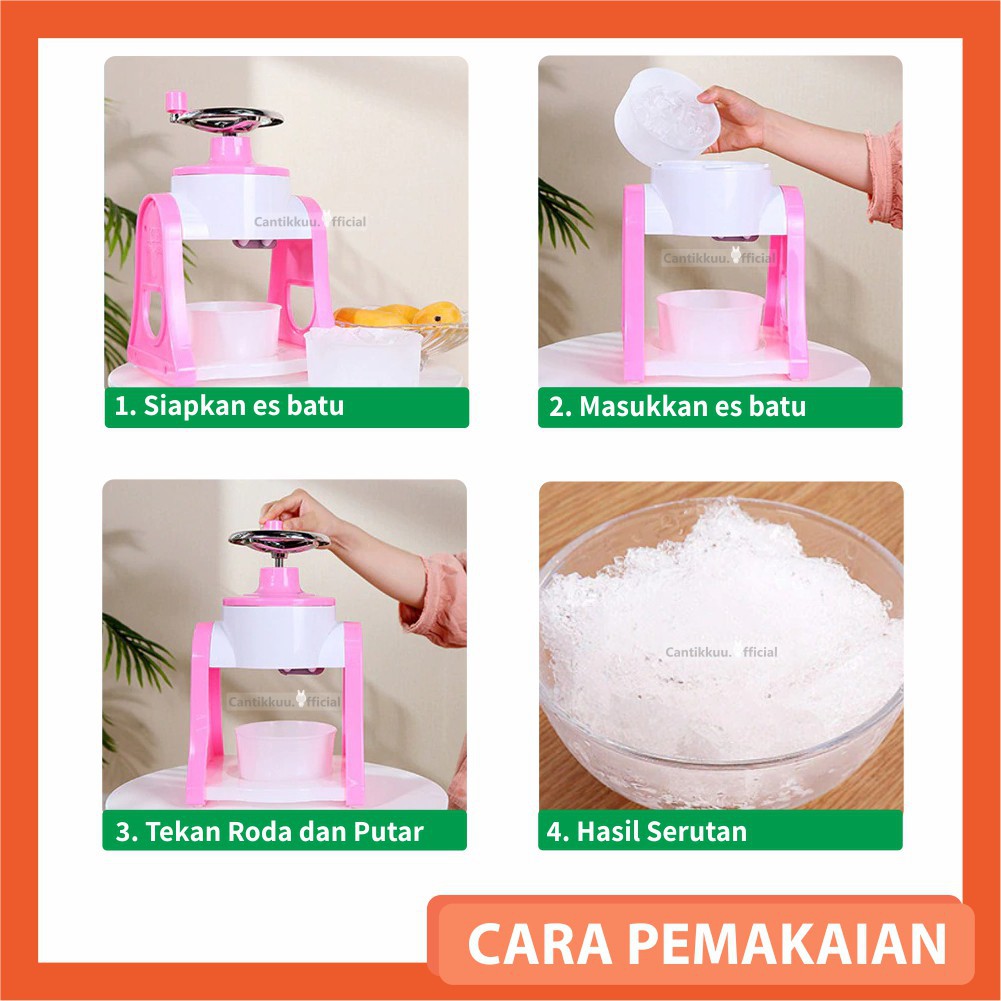 Cantikkuu.Official

1. Siapkan es batu

Cantikkuu.Official

2. Masukkan es batu

Cantikkuu.Official

3. Tekan Roda dan Putar

Cantikkuu.Official

4. Hasil Serutan

CARA PEMAKAIAN