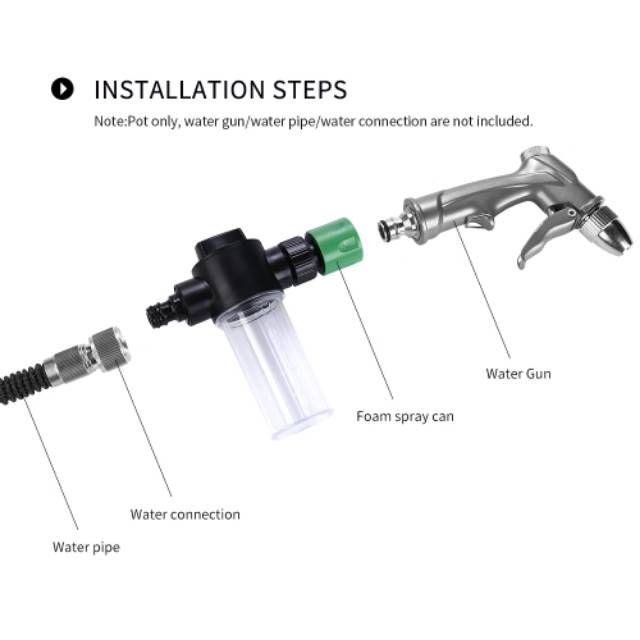 INSTALLATION STEPS

Note:Pot only, water gun/water pipe/water connection are not included.

Water Gun

Foam spray can

Water connection

Water pipe