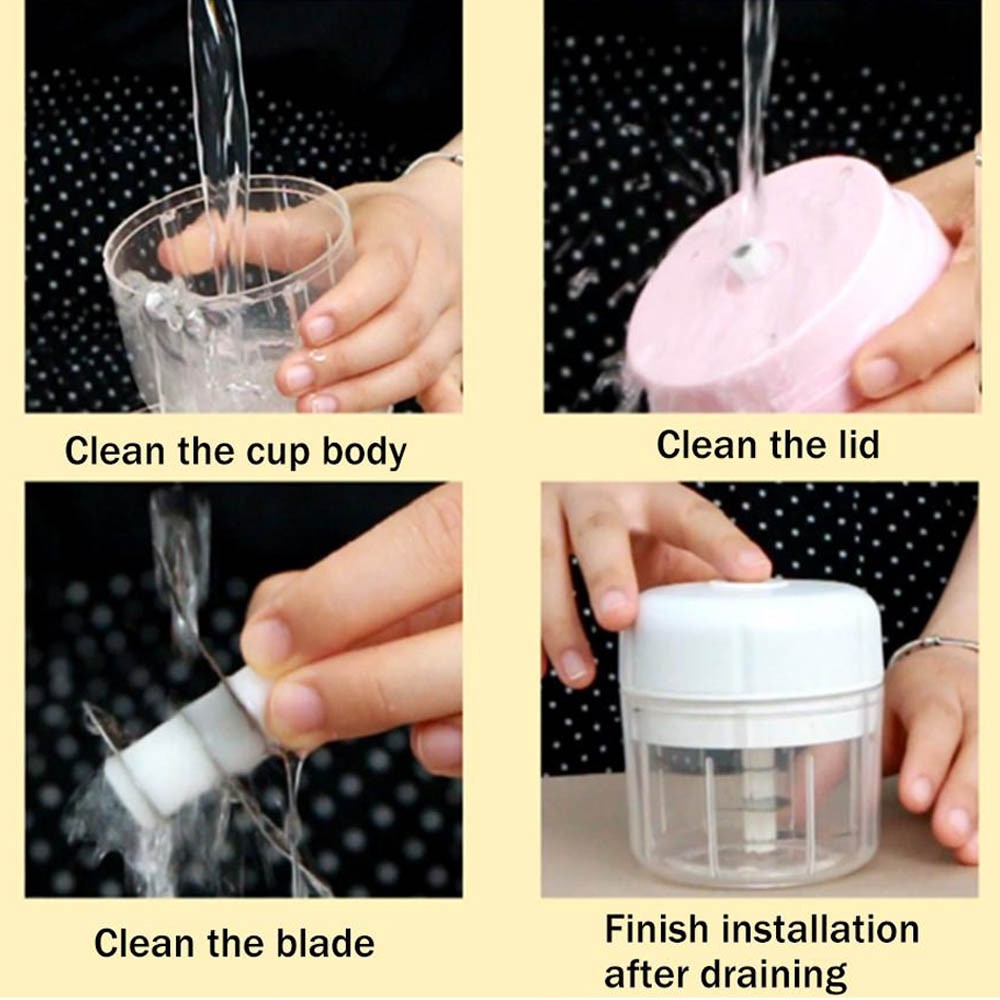 Clean the cup body

Clean the lid

Clean the blade

Finish installation after draining