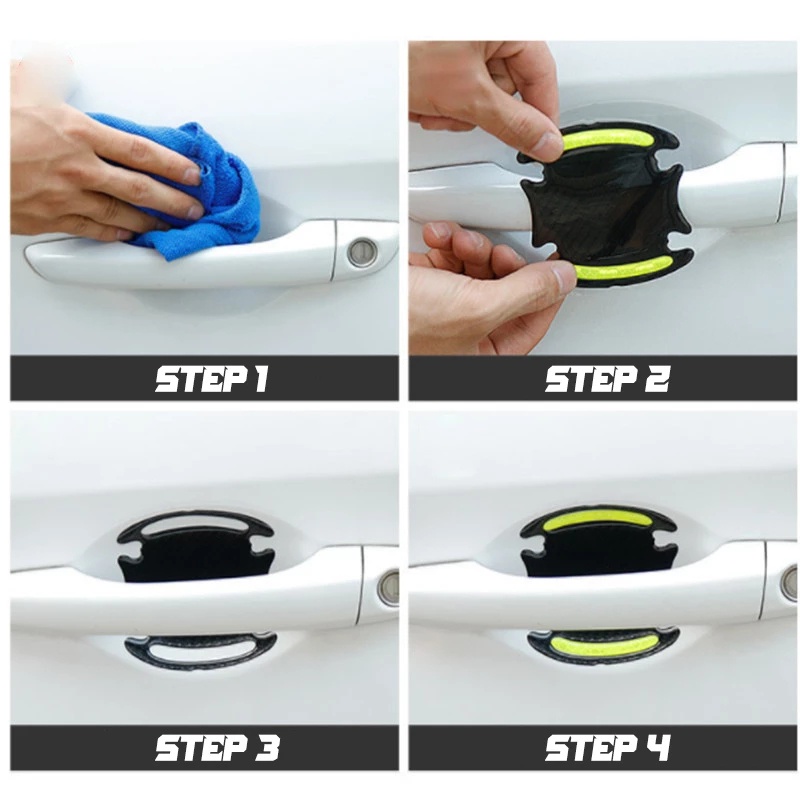 STEP 1

STEP 2

STEP 3

STEP 4