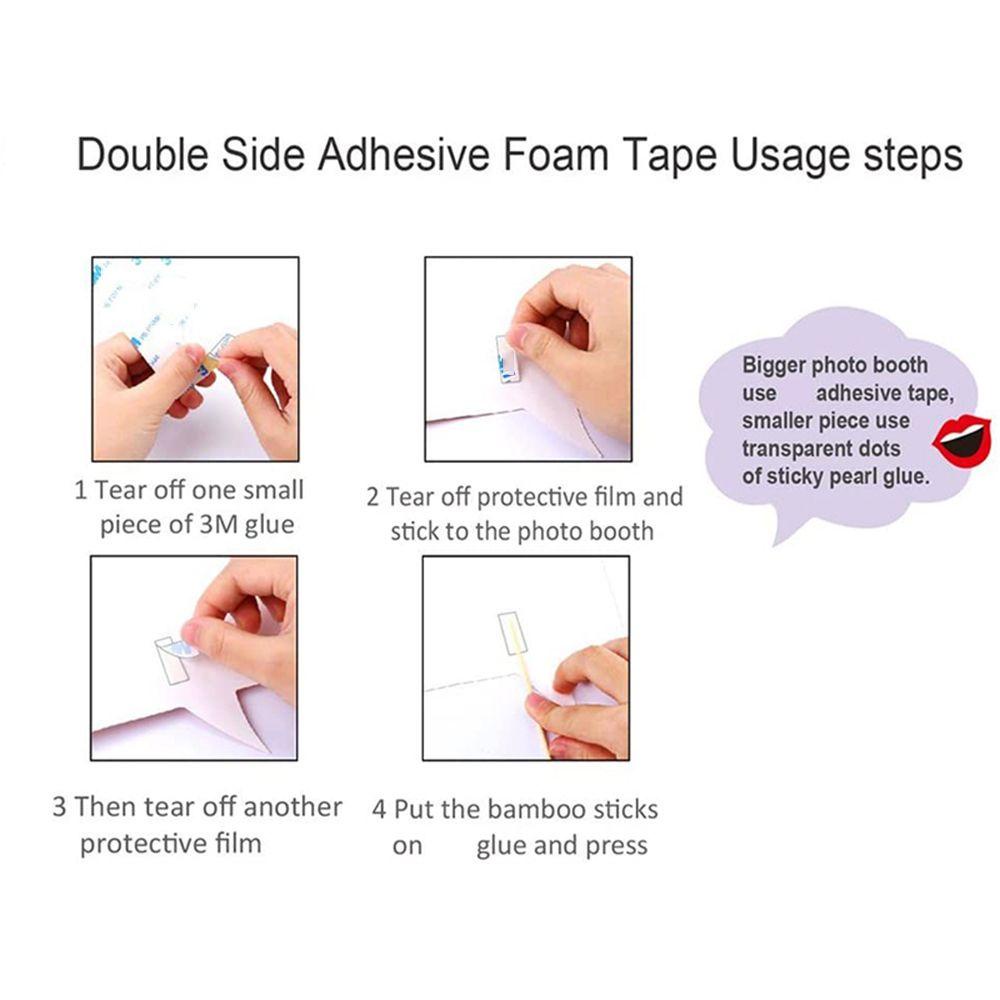 Double Side Adhesive Foam Tape Usage steps

1 Tear off one small piece of 3M glue

2 Tear off protective film and stick to the photo booth

Bigger photo booth use adhesive tape, smaller piece use transparent dots of sticky pearl glue.

3 Then tear off another protective film

4 Put the bamboo sticks on glue and press