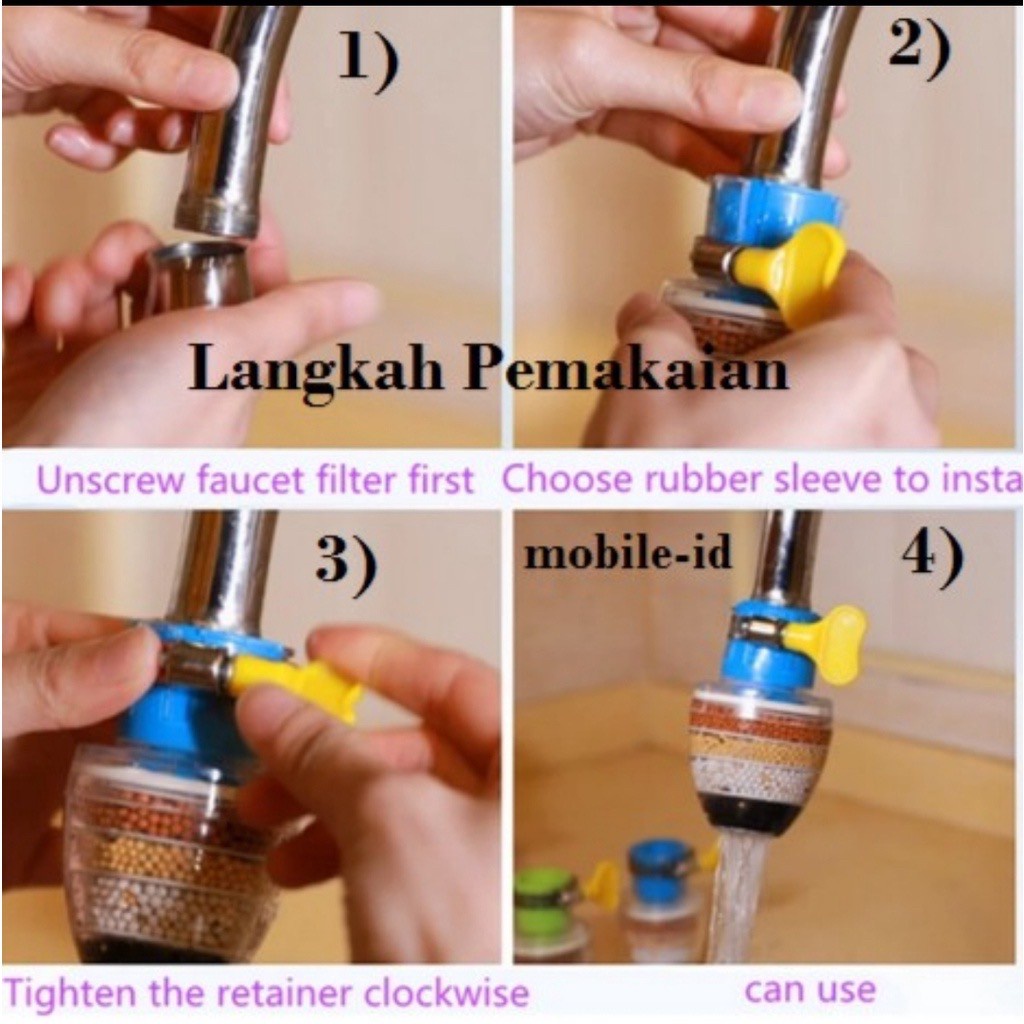 1)

2)

Langkah Pemakaian

Unscrew faucet filter first

Choose rubber sleeve to insta

3)

mobile-id

4)

Tighten the retainer clockwise

can use