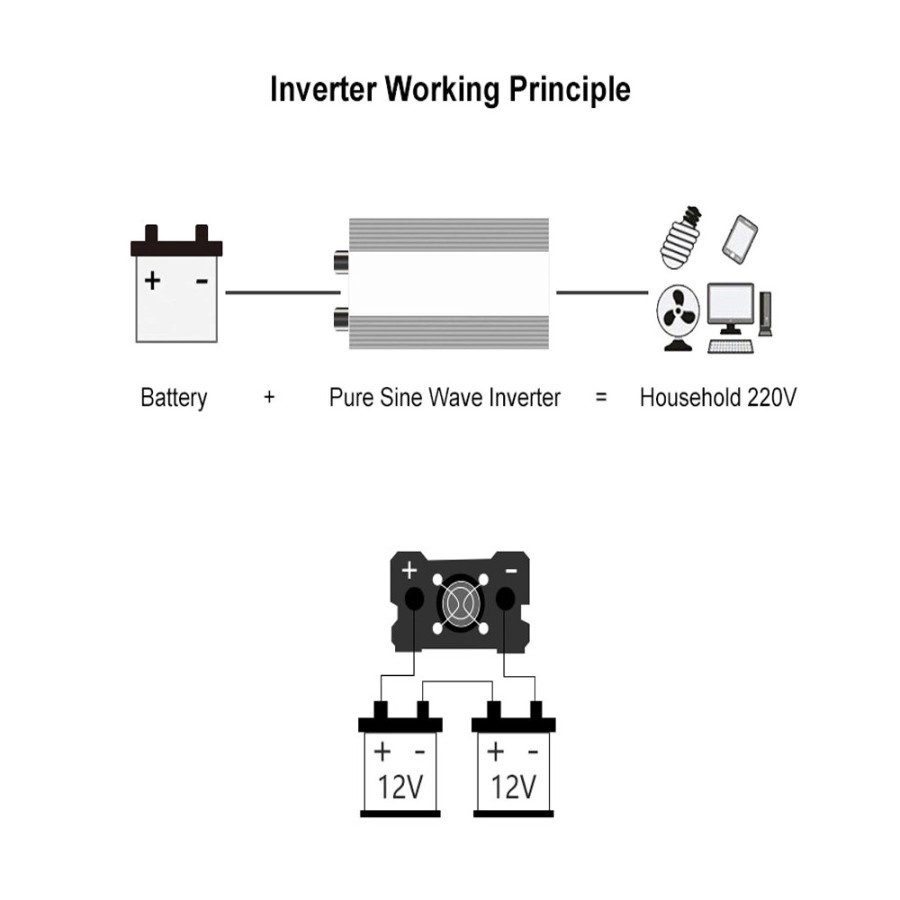 Inverter Working Principle

+ -

Battery + Pure Sine Wave Inverter = Household 220V

+ -

+ -
12V

+ -
12V