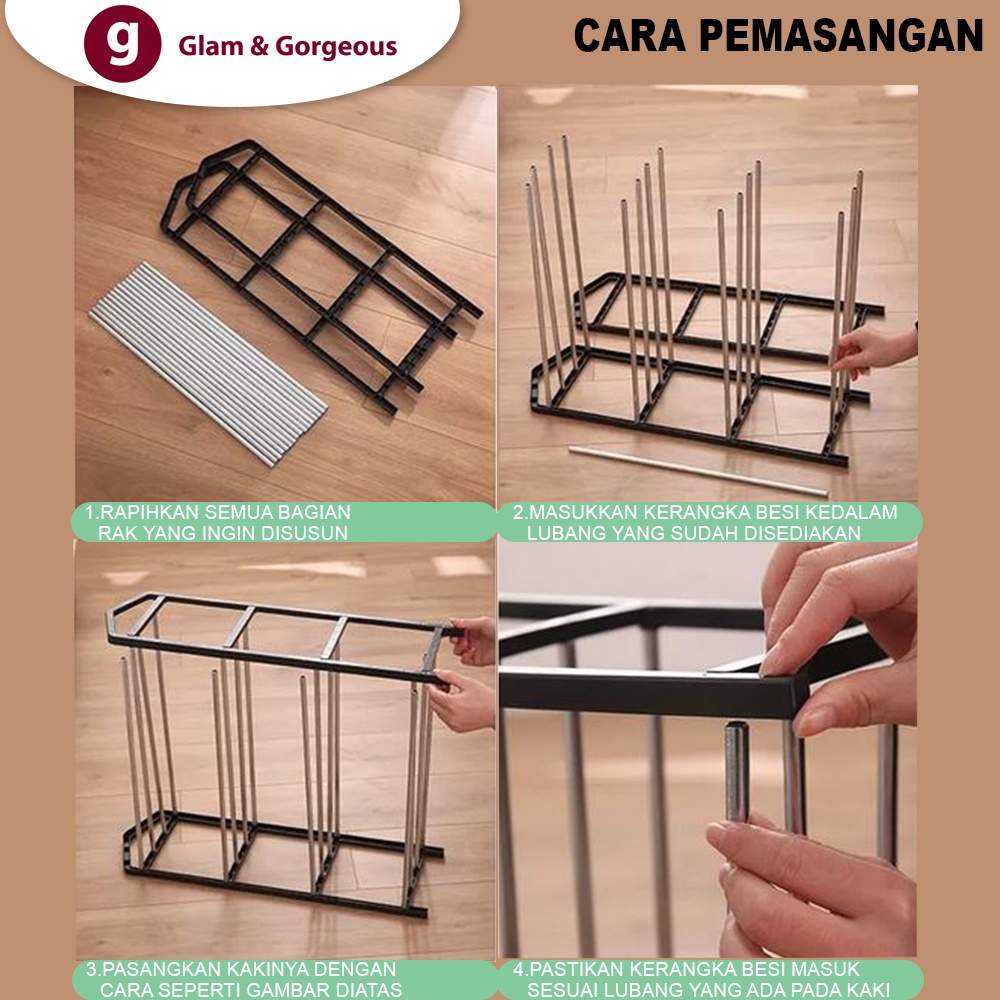 g Glam & Gorgeous

CARA PEMASANGAN

1.RAPIHKAN SEMUA BAGIAN RAK YANG INGIN DISUSUN

2.MASUKKAN KERANGKA BESI KEDALAM LUBANG YANG SUDAH DISEDIAKAN

3.PASANGKAN KAKINYA DENGAN CARA SEPERTI GAMBAR DIATAS

4.PASTIKAN KERANGKA BESI MASUK SESUAI LUBANG YANG ADA PADA KAKI