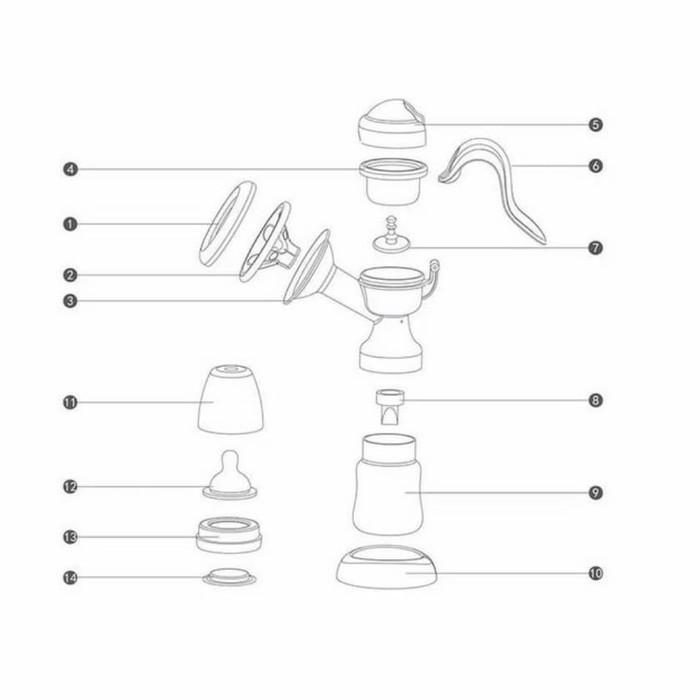 5
4
6
1
7
2
3
11
8
12
9
13
14
10