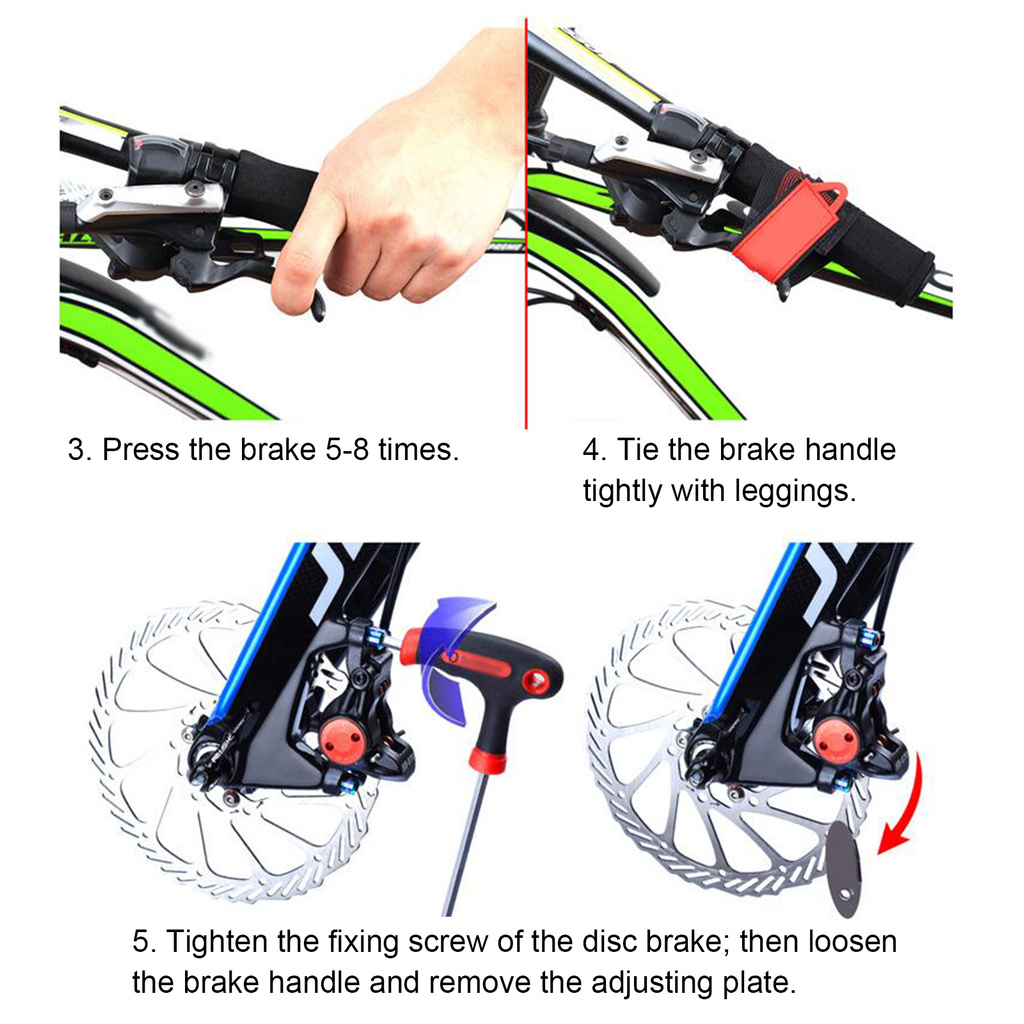 3. Press the brake 5-8 times.

4. Tie the brake handle tightly with leggings.

5. Tighten the fixing screw of the disc brake; then loosen the brake handle and remove the adjusting plate.