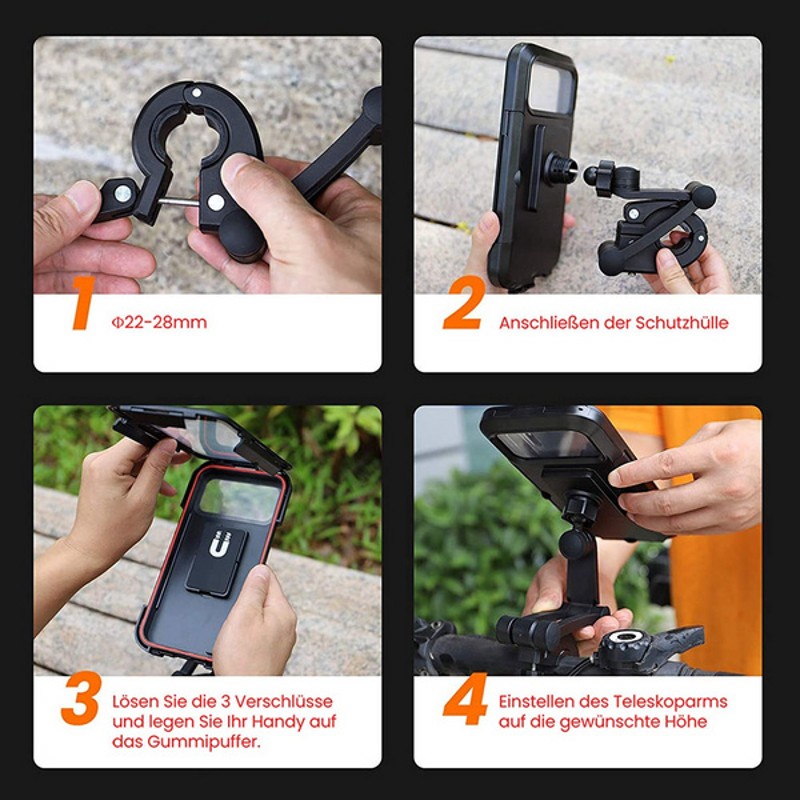 1 Φ22-28mm

2 Anschließen der Schutzhülle

3 Lösen Sie die 3 Verschlüsse und legen Sie Ihr Handy auf das Gummipuffer.

4 Einstellen des Teleskoparms auf die gewünschte Höhe