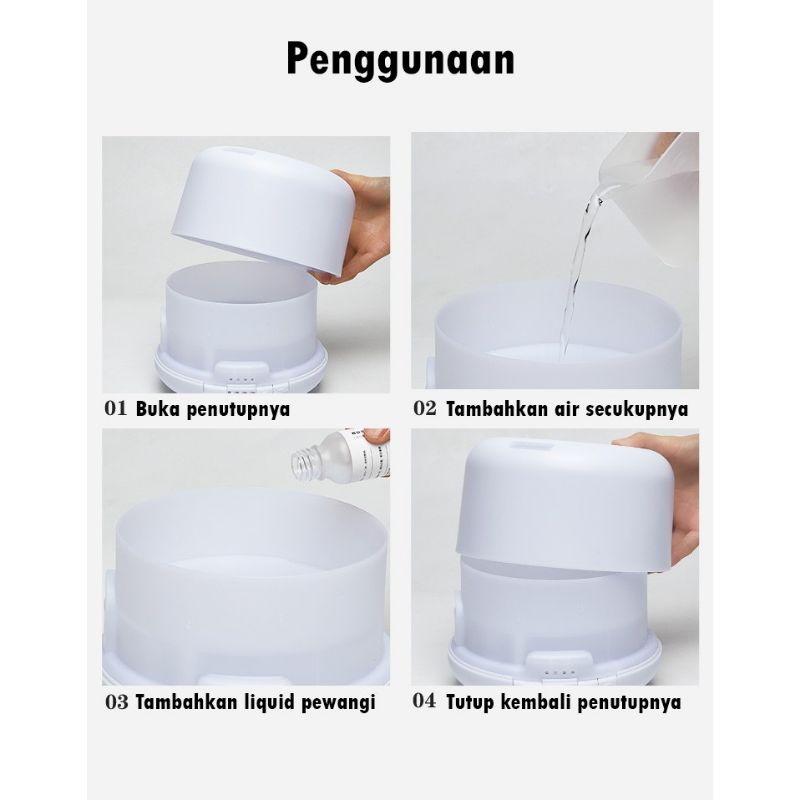 Penggunaan

01 Buka penutupnya

02 Tambahkan air secukupnya

03 Tambahkan liquid pewangi

04 Tutup kembali penutupnya