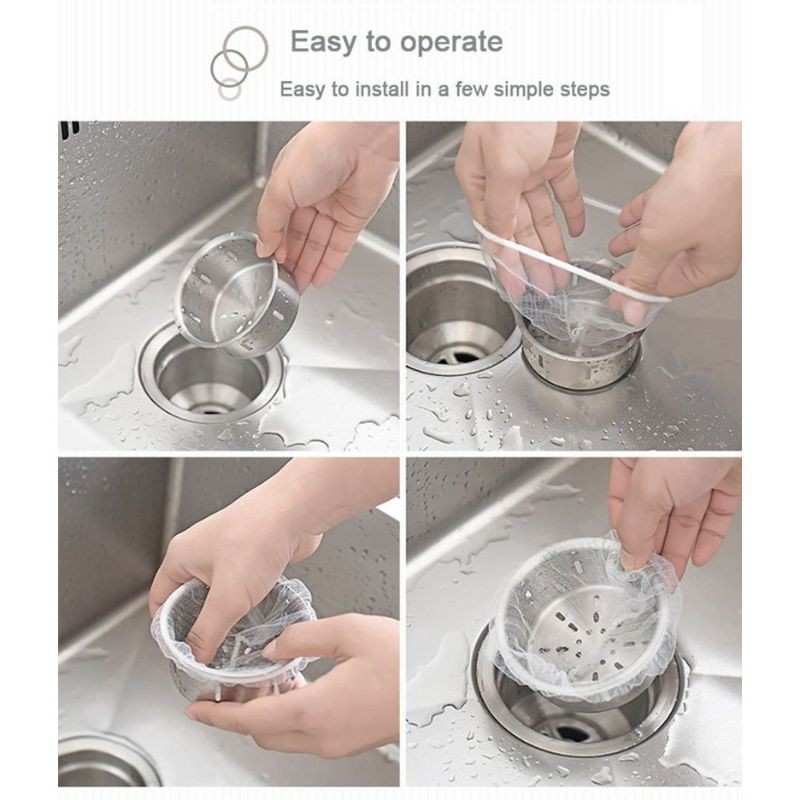 Easy to operate

Easy to install in a few simple steps