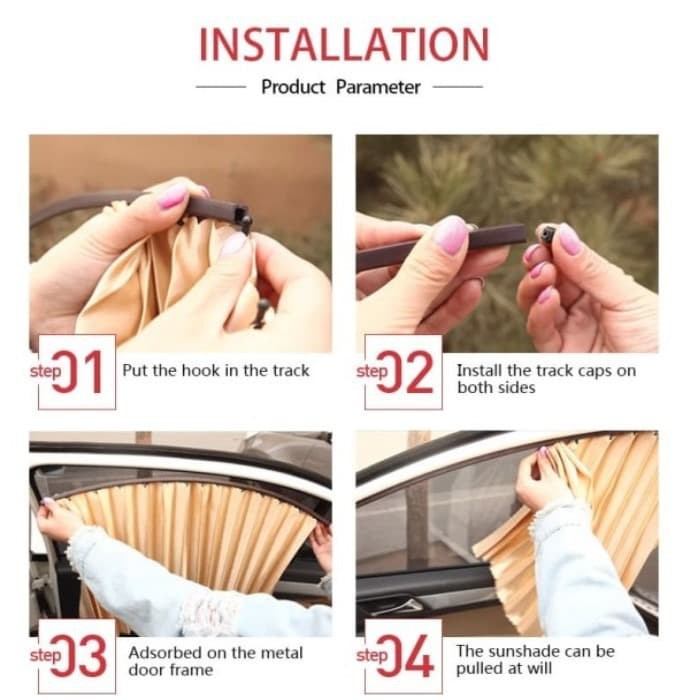 INSTALLATION

Product Parameter

step 01 Put the hook in the track

step 02 Install the track caps on both sides

step 03 Adsorbed on the metal door frame

step 04 The sunshade can be pulled at will