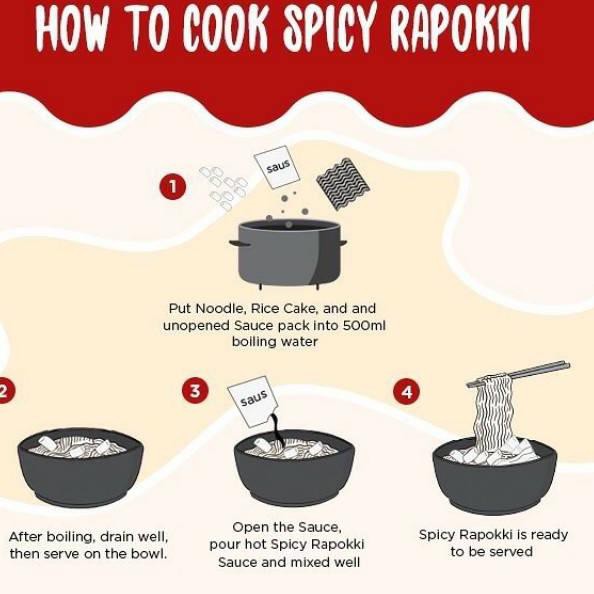 HOW TO COOK SPICY RAPOKKI

1

saus

Put Noodle, Rice Cake, and and unopened Sauce pack into 500ml boiling water

2

After boiling, drain well, then serve on the bowl.

3

saus

Open the Sauce, pour hot Spicy Rapokki Sauce and mixed well

4

Spicy Rapokki is ready to be served