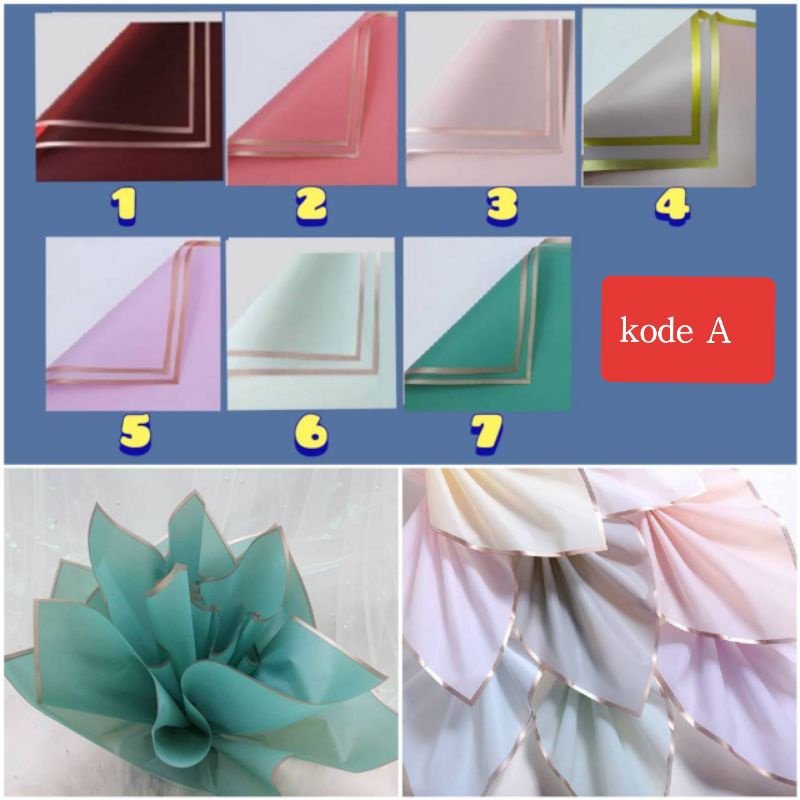 1
2
3
4
5
6
7
kode A