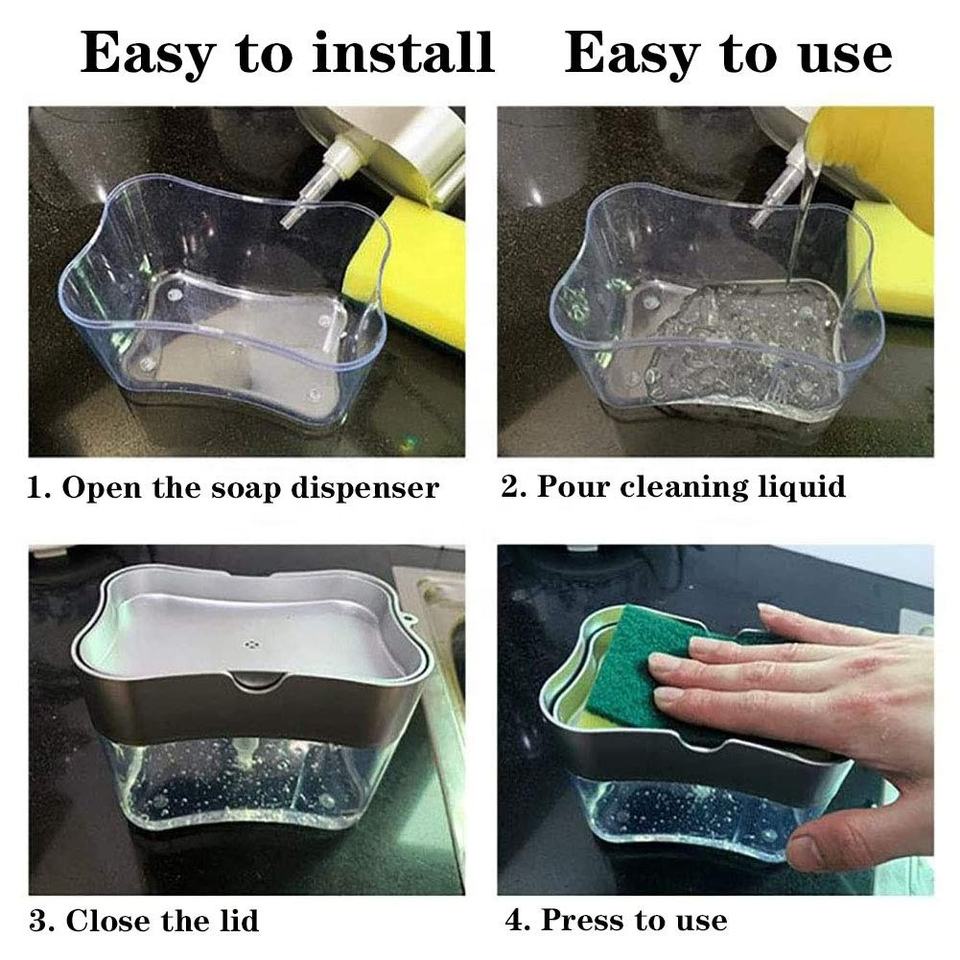 Easy to install Easy to use

1. Open the soap dispenser

2. Pour cleaning liquid

3. Close the lid

4. Press to use