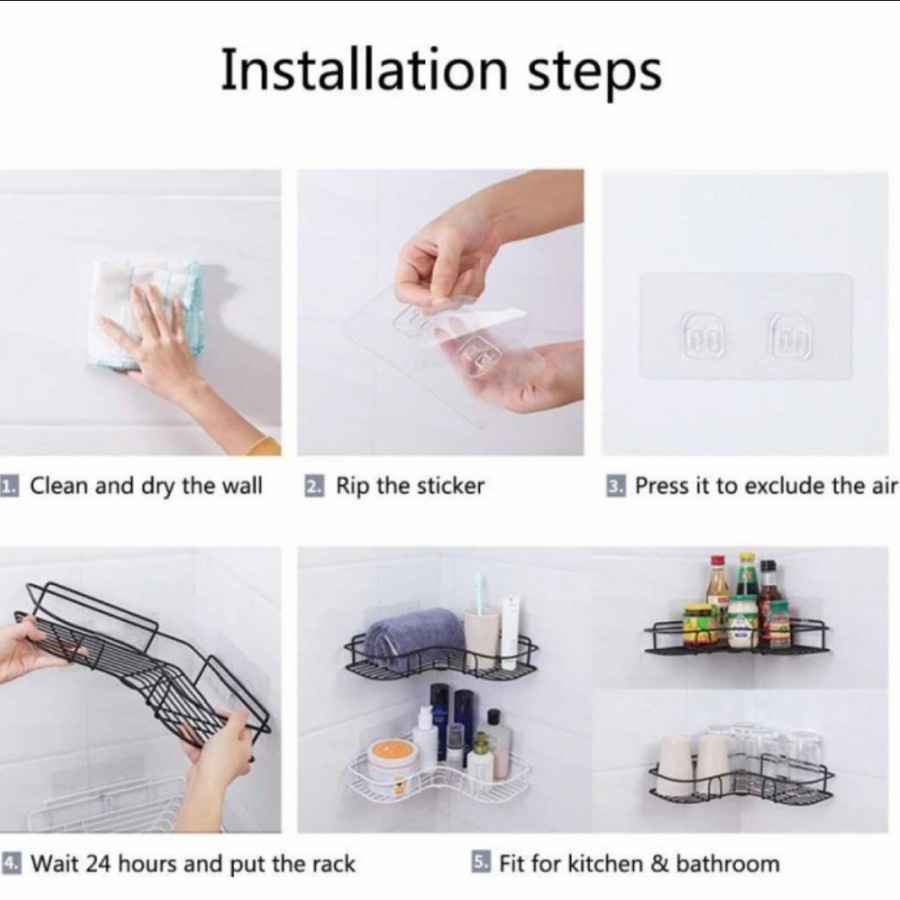 Installation steps

1. Clean and dry the wall

2. Rip the sticker

3. Press it to exclude the air

4. Wait 24 hours and put the rack

5. Fit for kitchen & bathroom