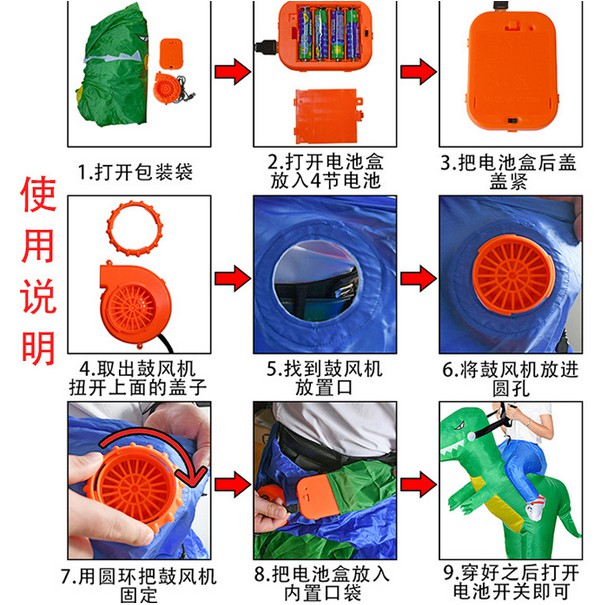 使用说明

1.打开包装袋

2.打开电池盒放入4节电池

3.把电池盒后盖盖紧

4.取出鼓风机扭开上面的盖子

5.找到鼓风机放置口

6.将鼓风机放进圆孔

7.用圆环把鼓风机固定

8.把电池盒放入内置口袋

9.穿好之后打开电池开关即可