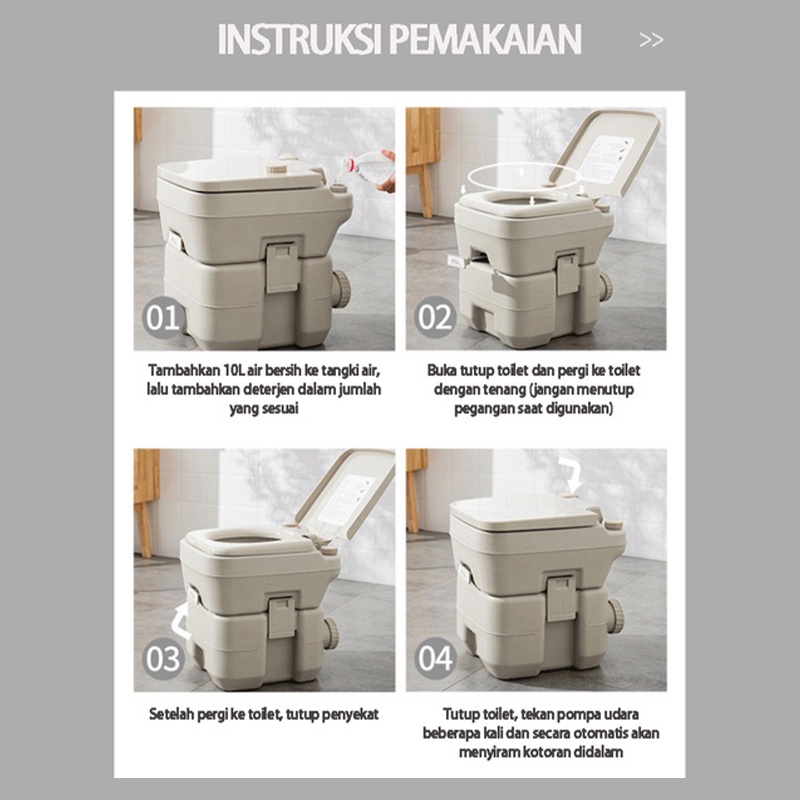 INSTRUKSI PEMAKAIAN >>

01

Tambahkan 10L air bersih ke tangki air, lalu tambahkan deterjen dalam jumlah yang sesuai

02

Buka tutup toilet dan pergi ke toilet dengan tenang (jangan menutup pegangan saat digunakan)

03

Setelah pergi ke toilet, tutup penyekat

04

Tutup toilet, tekan pompa udara beberapa kali dan secara otomatis akan menyiram kotoran didalam