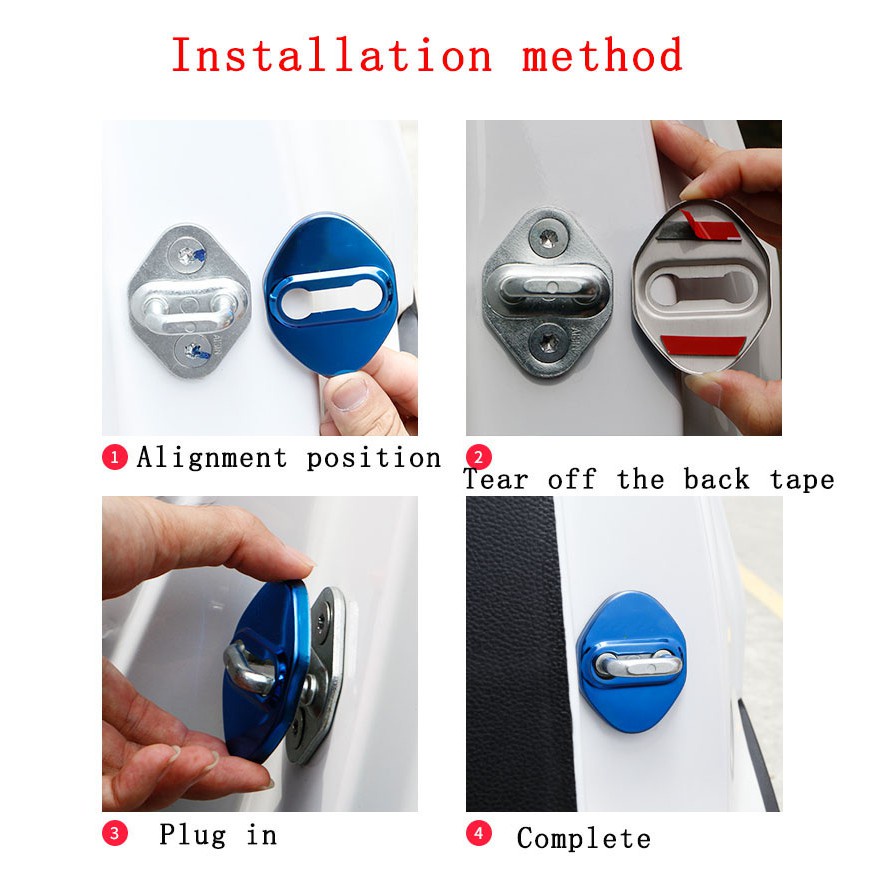 Installation method

1 Alignment position

2 Tear off the back tape

3 Plug in

4 Complete