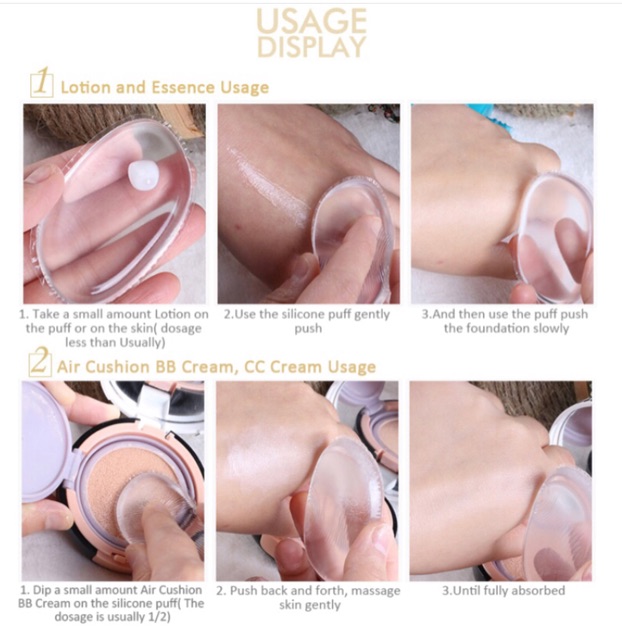 USAGE DISPLAY

1 Lotion and Essence Usage

1. Take a small amount Lotion on the puff or on the skin( dosage less than Usually)

2.Use the silicone puff gently push

3.And then use the puff push the foundation slowly

2 Air Cushion BB Cream, CC Cream Usage

1. Dip a small amount Air Cushion BB Cream on the silicone puff( The dosage is usually 1/2)

2. Push back and forth, massage skin gently

3.Until fully absorbed