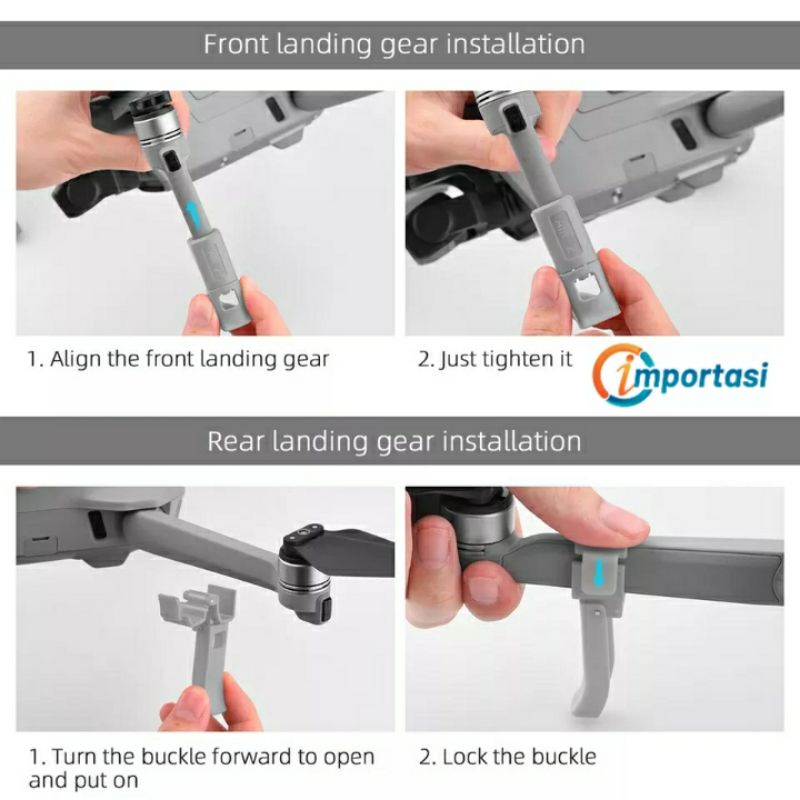 Front landing gear installation

1. Align the front landing gear

2. Just tighten it

importasi

Rear landing gear installation

1. Turn the buckle forward to open and put on

2. Lock the buckle