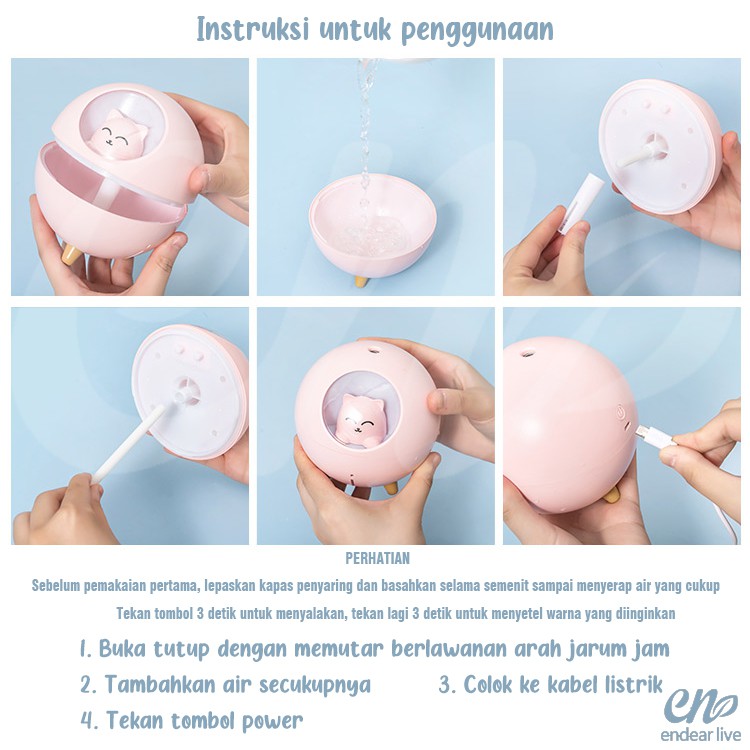 Instruksi untuk penggunaan

PERHATIAN

Sebelum pemakaian pertama, lepaskan kapas penyaring dan basahkan selama semenit sampai menyerap air yang cukup

Tekan tombol 3 detik untuk menyalakan, tekan lagi 3 detik untuk menyetel warna yang diinginkan

1. Buka tutup dengan memutar berlawanan arah jarum jam

2. Tambahkan air secukupnya

3. Colok ke kabel listrik

4. Tekan tombol power

en
endear live