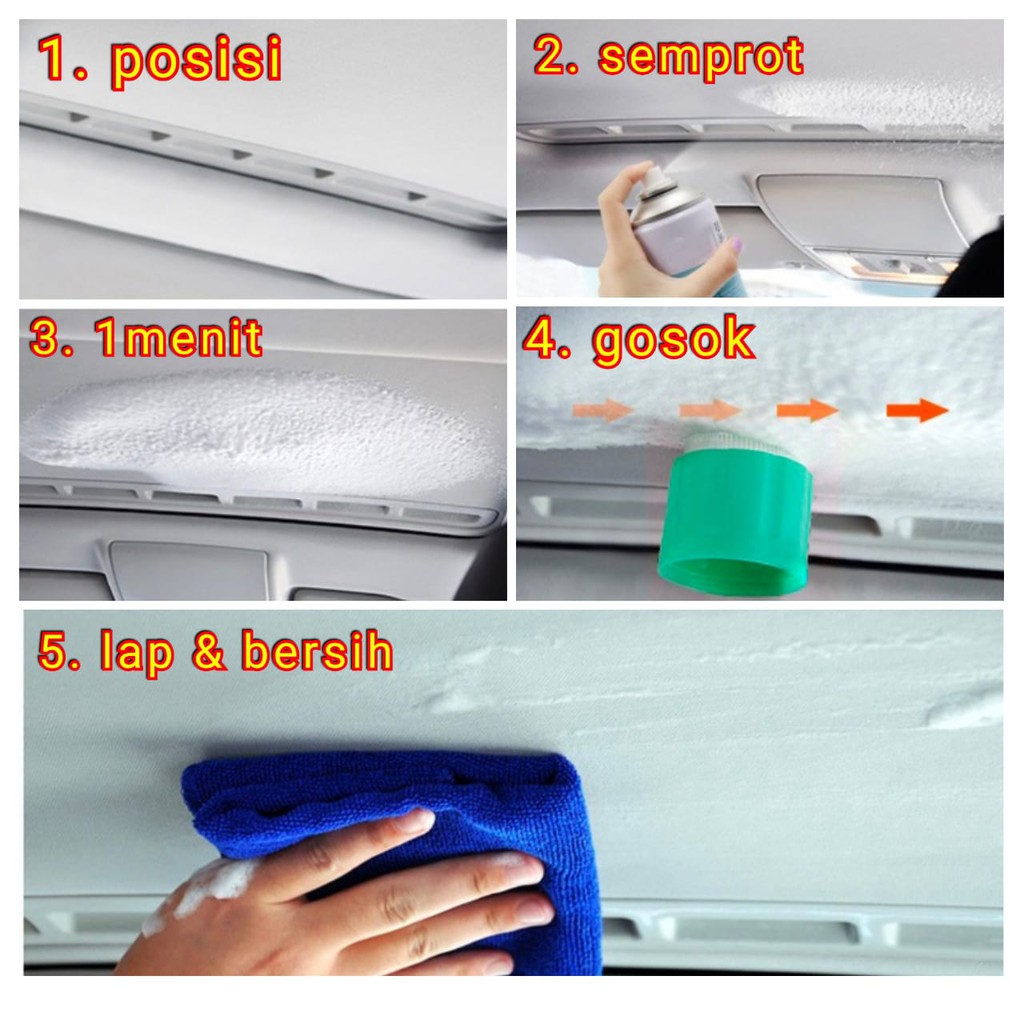 1. posisi

2. semprot

3. 1menit

4. gosok

5. lap & bersih