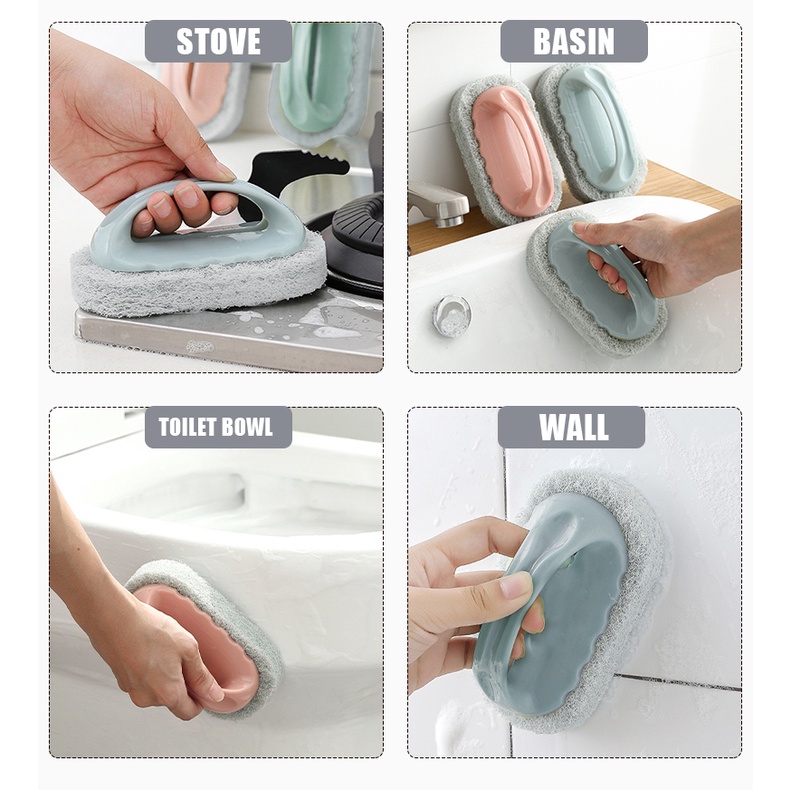 STOVE

BASIN

TOILET BOWL

WALL