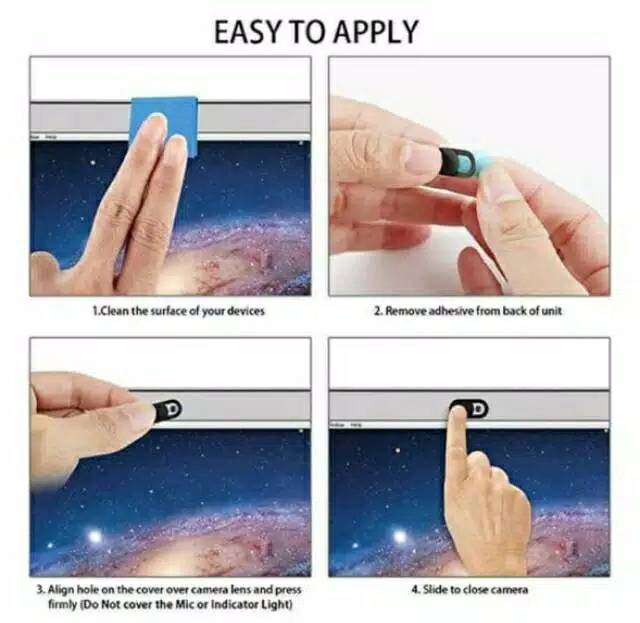 EASY TO APPLY

1.Clean the surface of your devices

2. Remove adhesive from back of unit

3. Align hole on the cover over camera lens and press firmly (Do Not cover the Mic or Indicator Light)

4. Slide to close camera