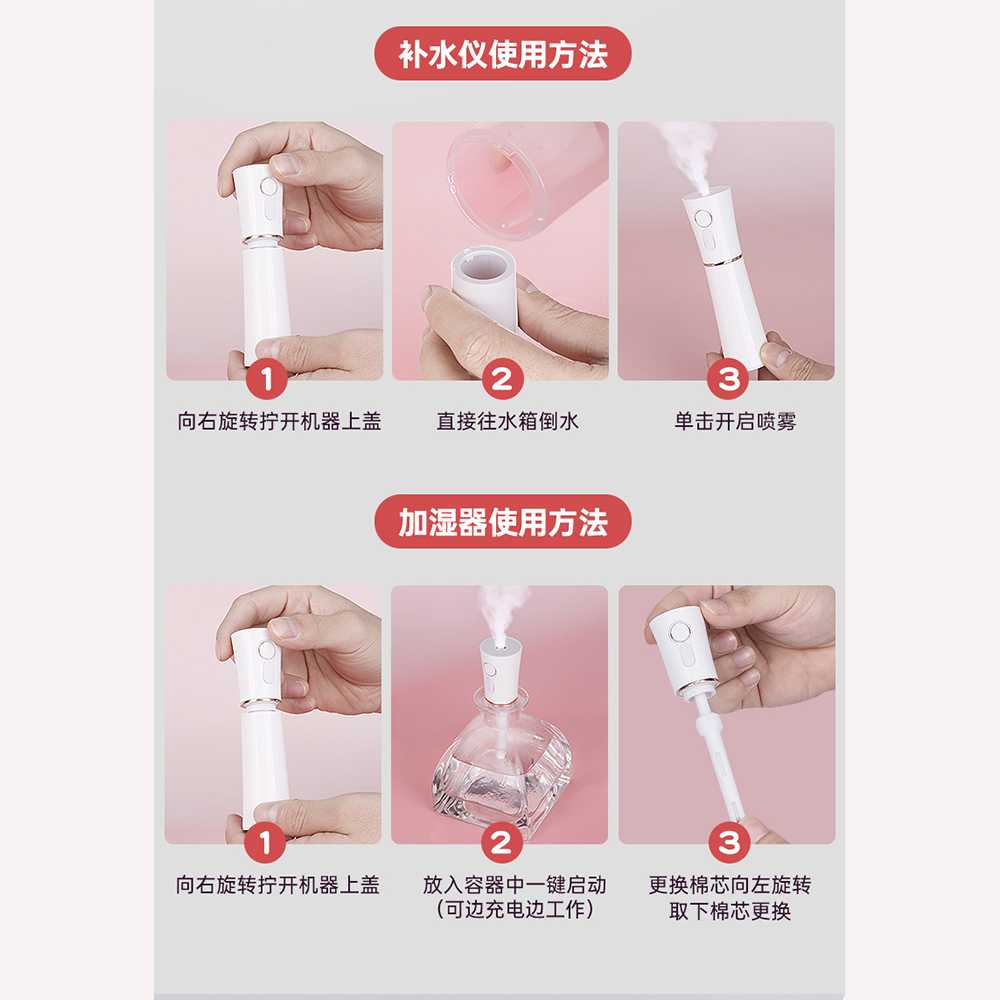 补水仪使用方法

1
向右旋转拧开机器上盖

2
直接往水箱倒水

3
单击开启喷雾

加湿器使用方法

1
向右旋转拧开机器上盖

2
放入容器中一键启动
(可边充电边工作)

3
更换棉芯向左旋转
取下棉芯更换