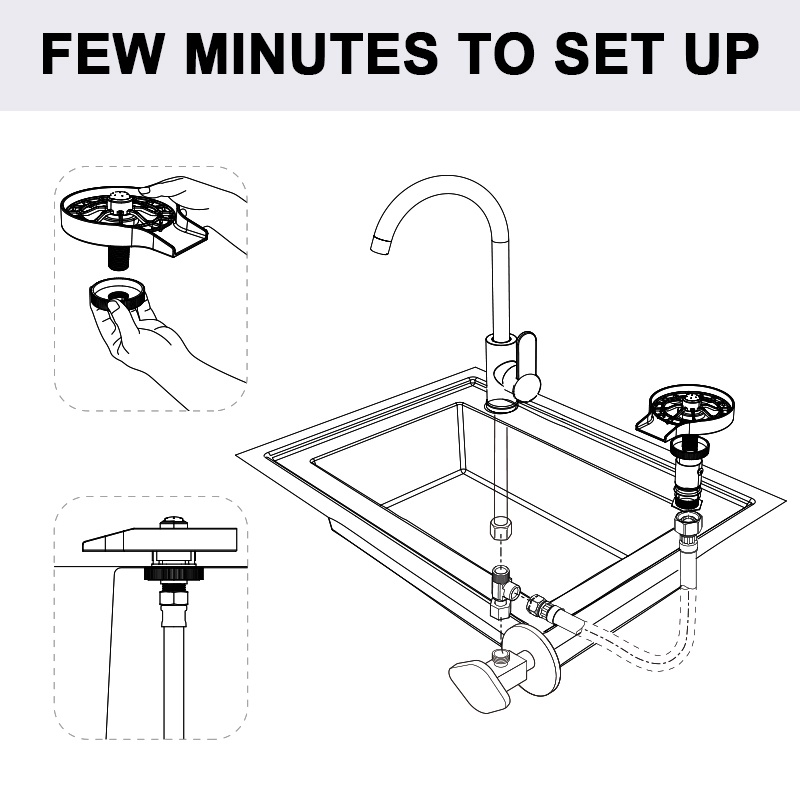 FEW MINUTES TO SET UP