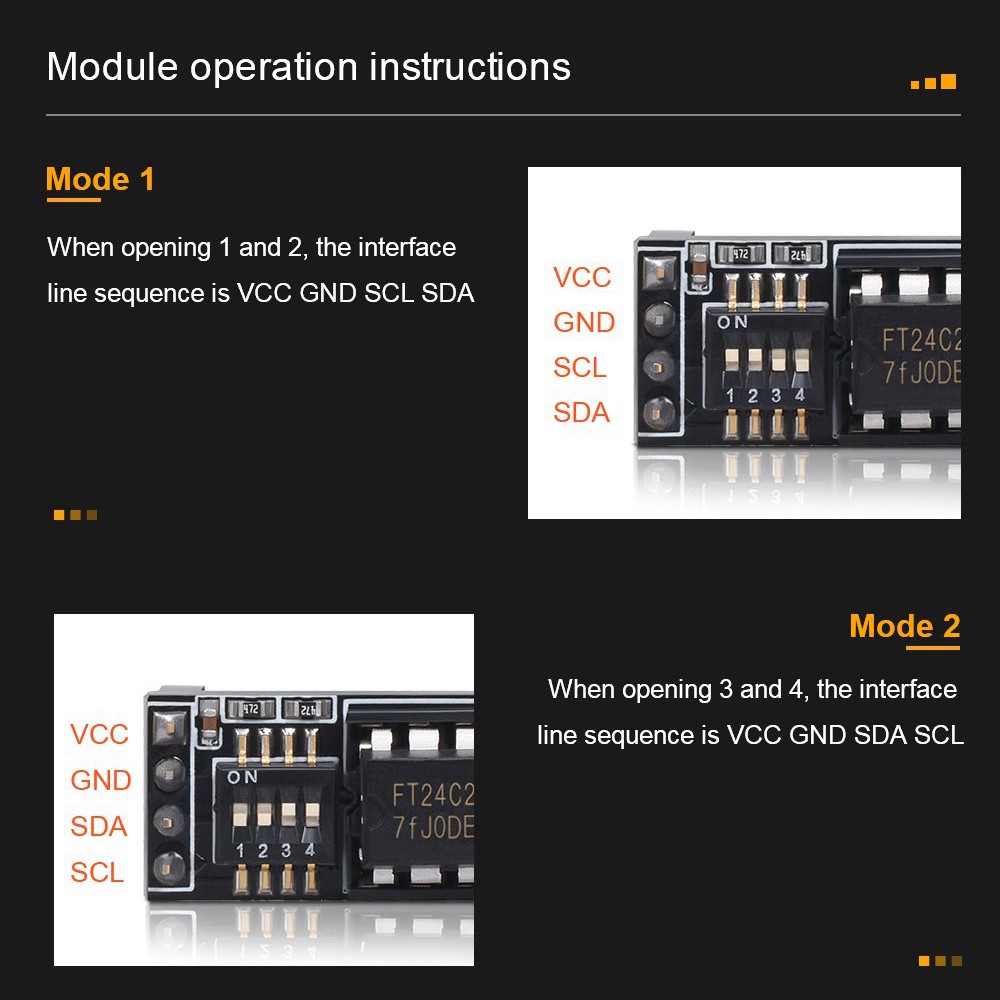 Module operation instructions

Mode 1

When opening 1 and 2, the interface line sequence is VCC GND SCL SDA

VCC
GND
SCL
SDA

472 472
ON
1 2 3 4
FT24C2
7fJ0DE

VCC
GND
SDA
SCL

472 472
ON
1 2 3 4
FT24C2
7fJ0DE

Mode 2

When opening 3 and 4, the interface line sequence is VCC GND SDA SCL