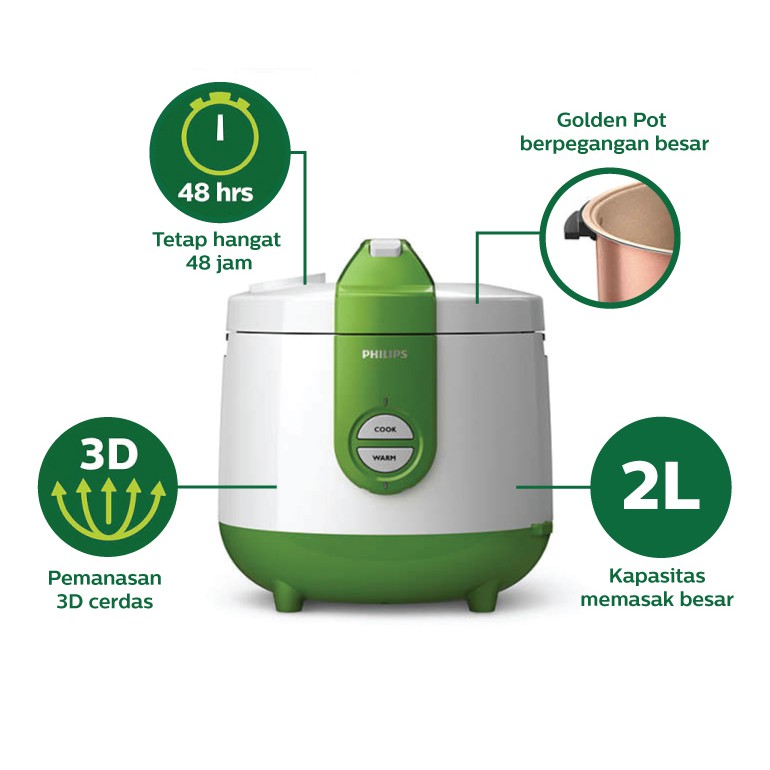 48 hrs

Tetap hangat 48 jam

Golden Pot berpegangan besar

PHILIPS

COOK

WARM

3D

Pemanasan 3D cerdas

2L

Kapasitas memasak besar