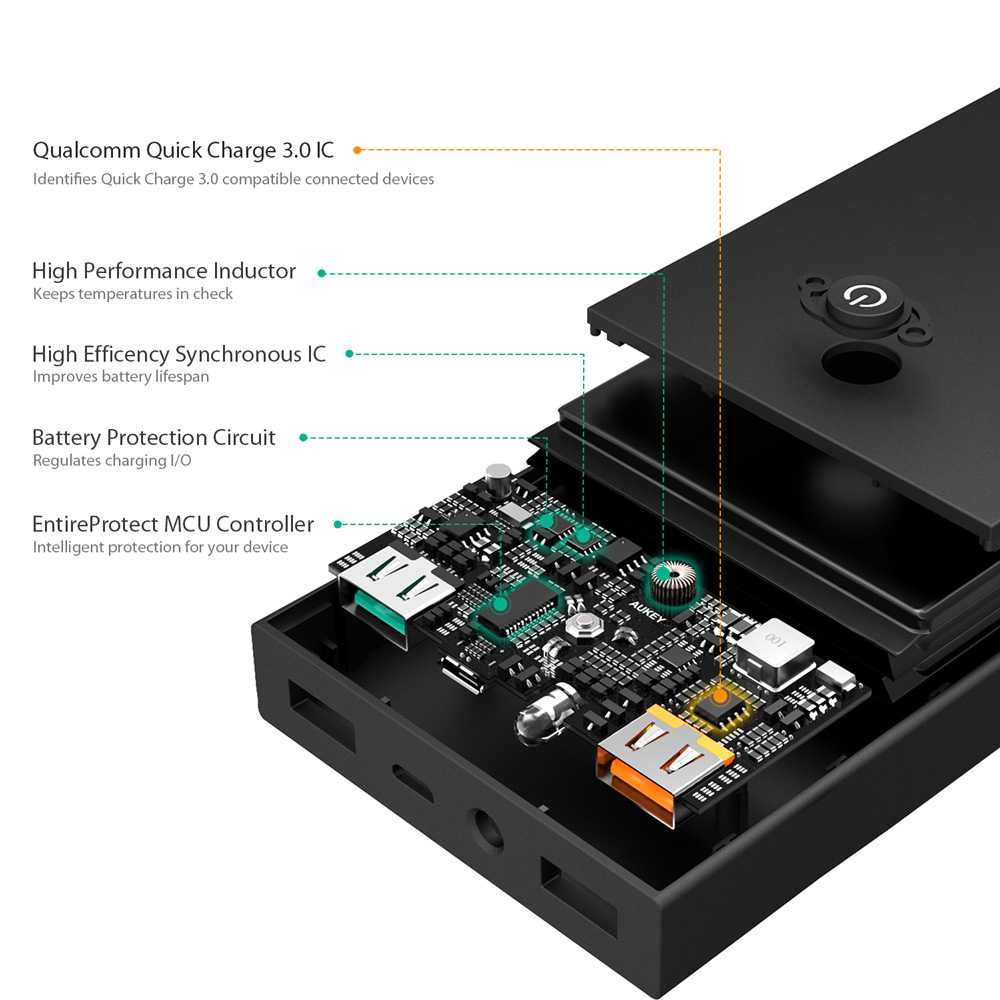 Qualcomm Quick Charge 3.0 IC
Identifies Quick Charge 3.0 compatible connected devices

High Performance Inductor
Keeps temperatures in check

High Efficency Synchronous IC
Improves battery lifespan

Battery Protection Circuit
Regulates charging I/O

EntireProtect MCU Controller
Intelligent protection for your device

AUKEY

100