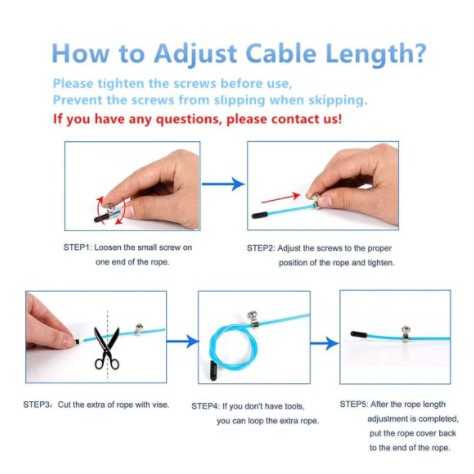 How to Adjust Cable Length?

Please tighten the screws before use,
Prevent the screws from slipping when skipping.

If you have any questions, please contact us!

STEP1: Loosen the small screw on one end of the rope.

STEP2: Adjust the screws to the proper position of the rope and tighten.

STEP3: Cut the extra of rope with vise.

STEP4: If you don't have tools, you can loop the extra rope.

STEP5: After the rope length adjustment is completed, put the rope cover back to the end of the rope.