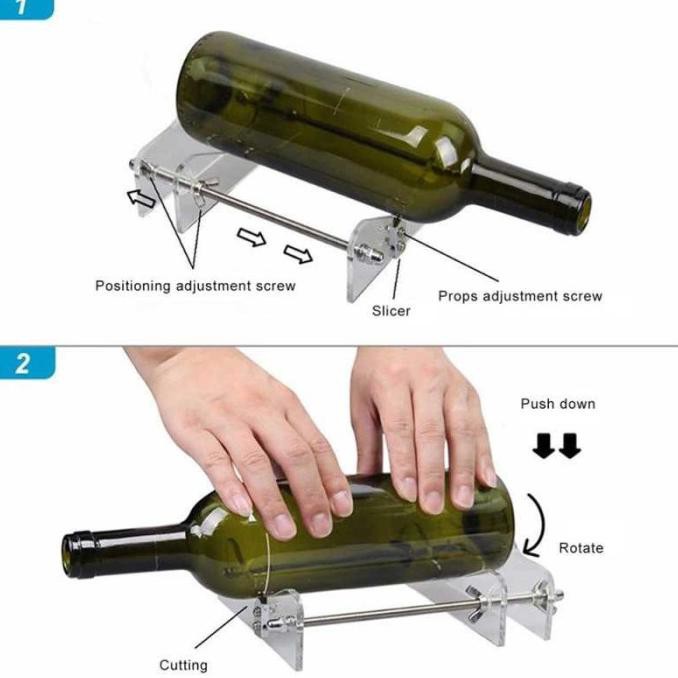 1

Positioning adjustment screw

Slicer

Props adjustment screw

2

Push down

Rotate

Cutting