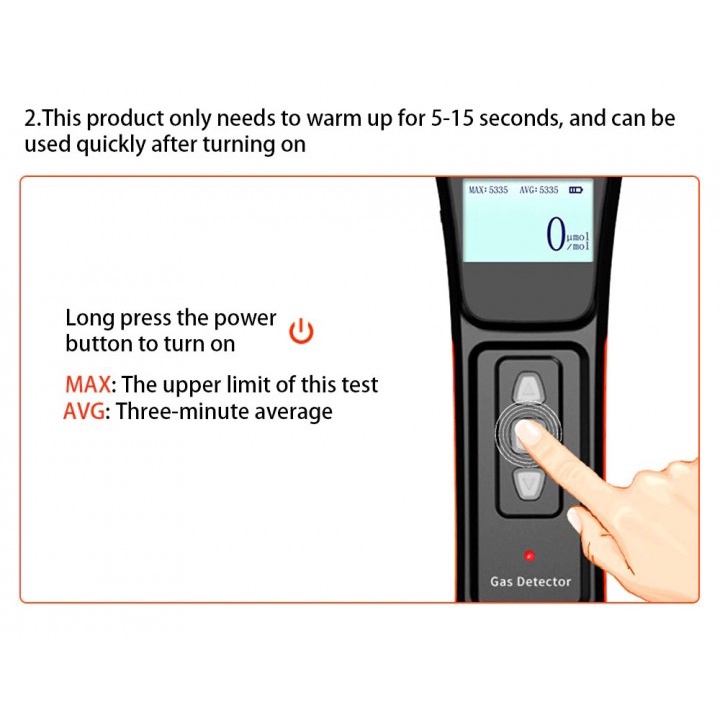 2.This product only needs to warm up for 5-15 seconds, and can be used quickly after turning on

MAX: 5335 AVG: 5335

0 μmol/mol

Long press the power button to turn on

MAX: The upper limit of this test
AVG: Three-minute average

Gas Detector