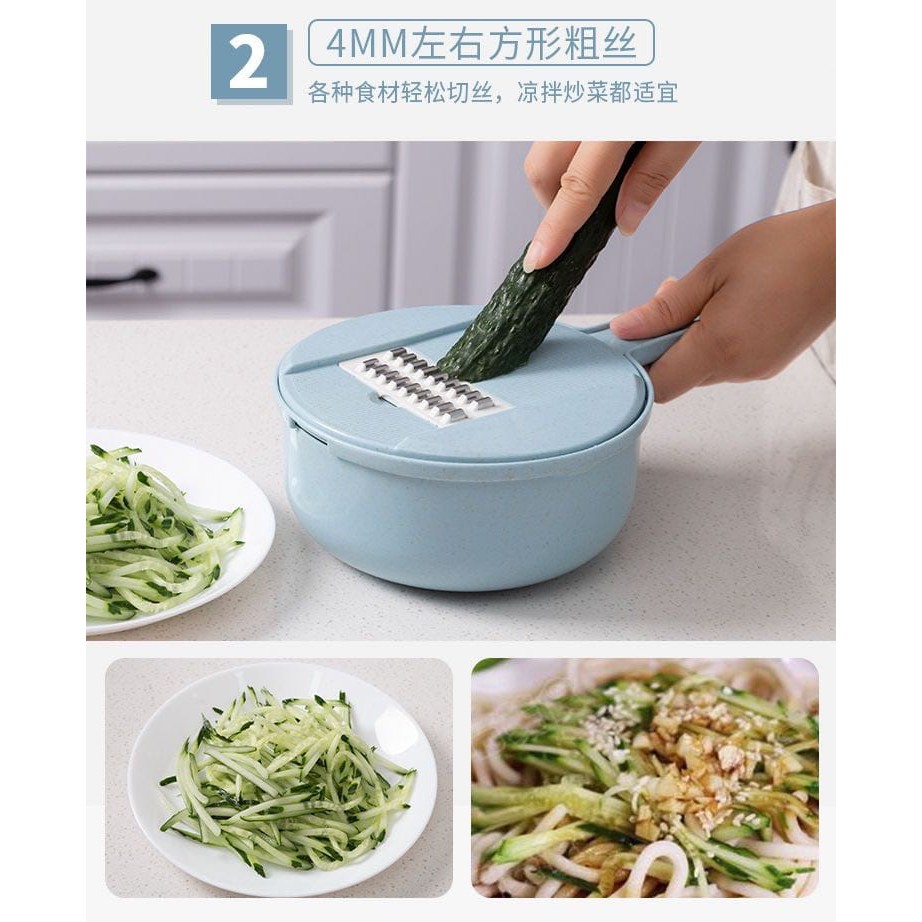 2 4MM左右方形粗丝
各种食材轻松切丝，凉拌炒菜都适宜