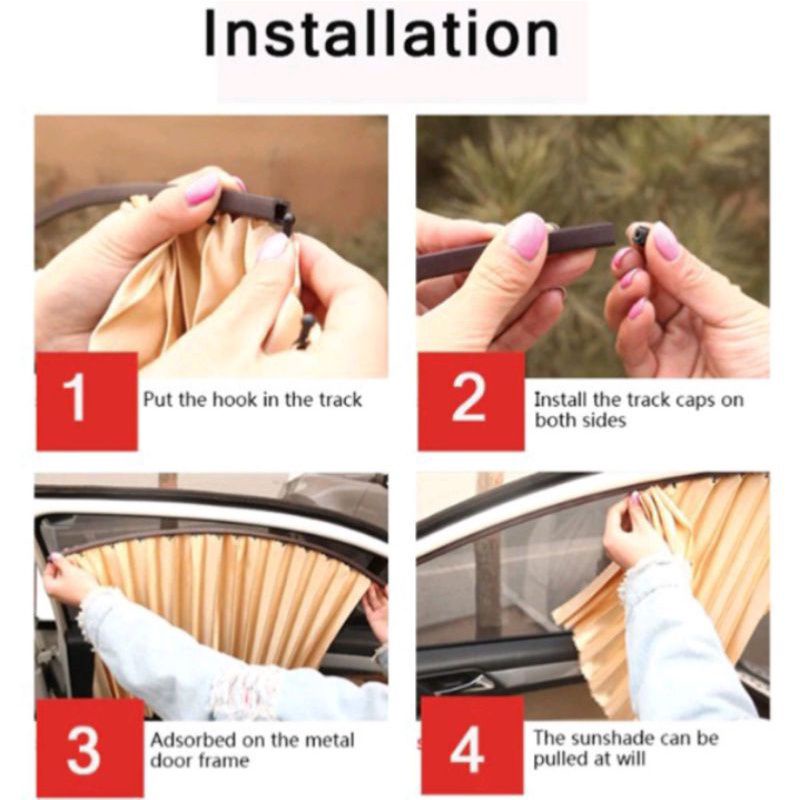 Installation

1 Put the hook in the track

2 Install the track caps on both sides

3 Adsorbed on the metal door frame

4 The sunshade can be pulled at will