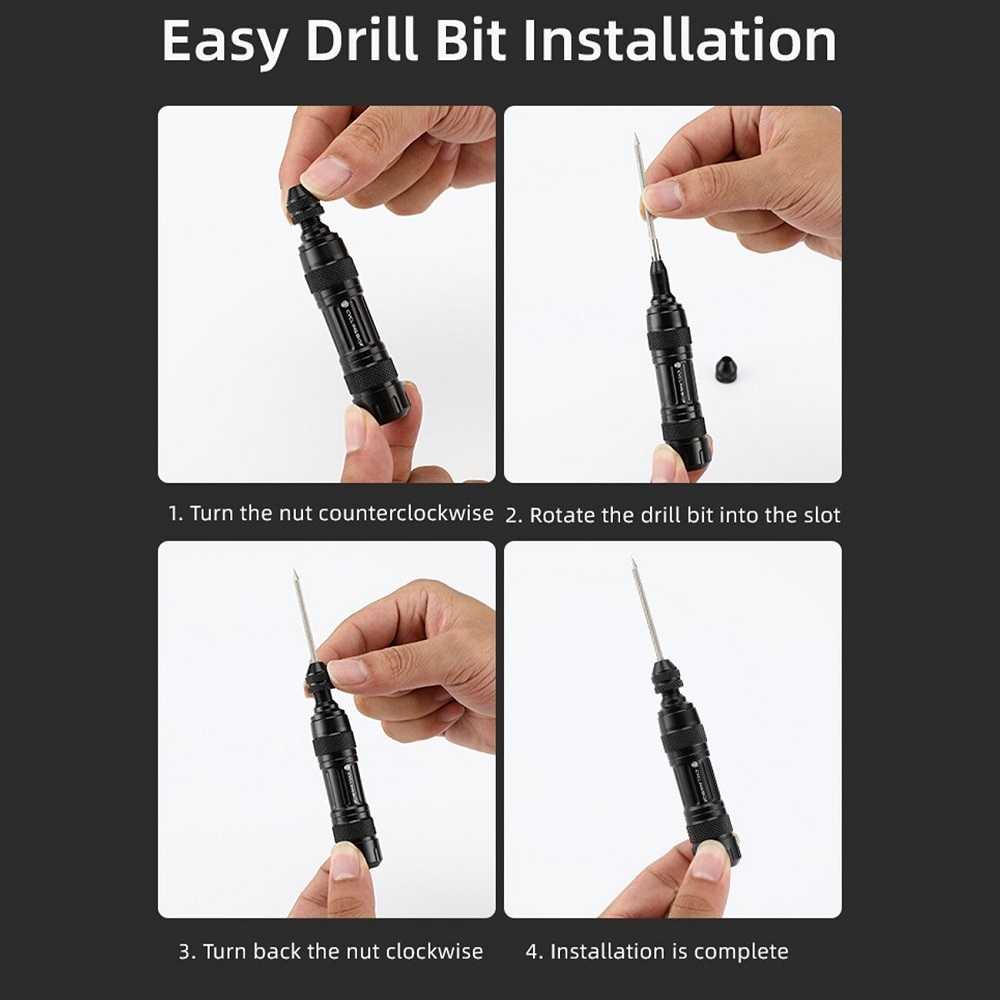 Easy Drill Bit Installation

1. Turn the nut counterclockwise

2. Rotate the drill bit into the slot

3. Turn back the nut clockwise

4. Installation is complete